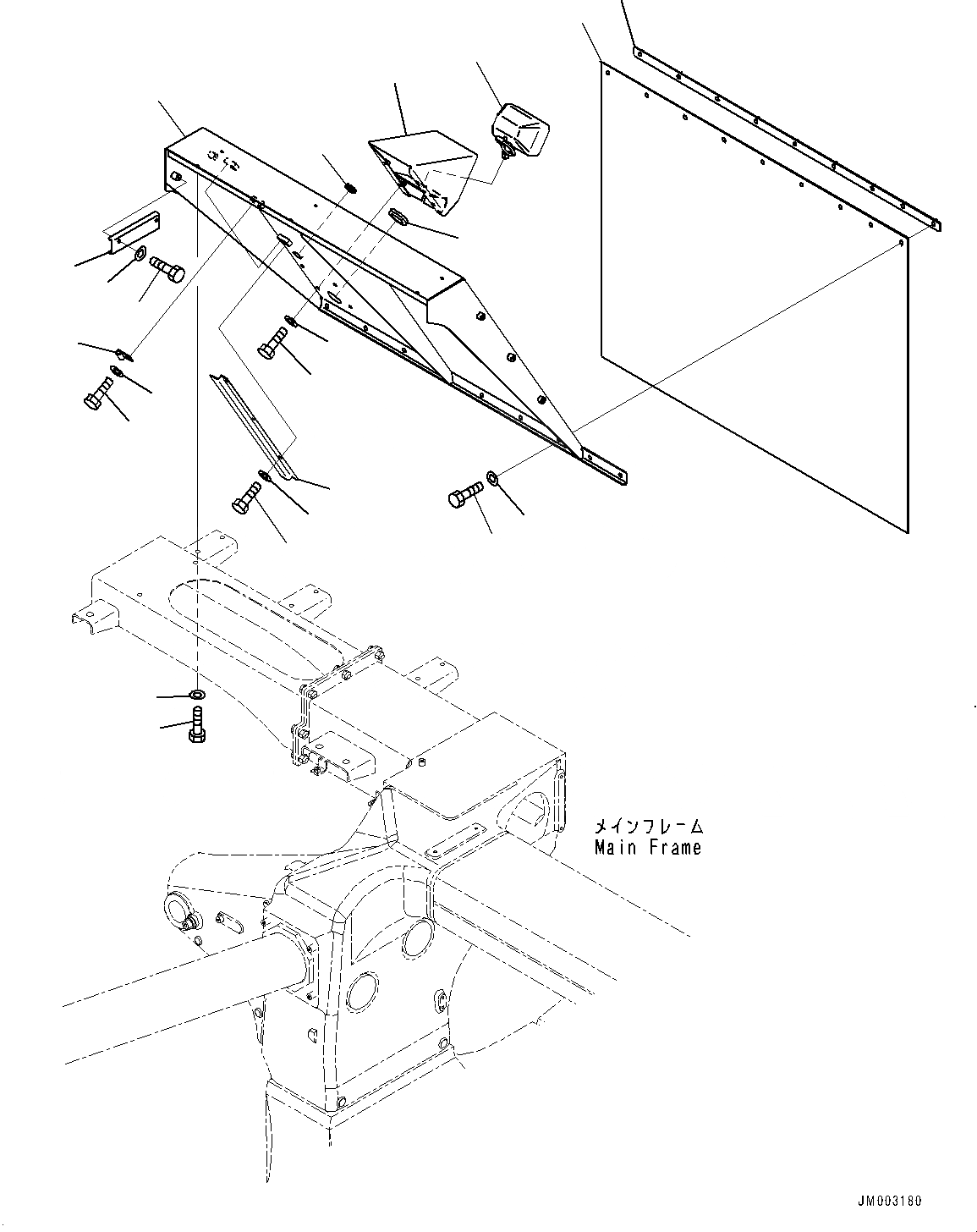 メインフレーム
Main Frame

JM003180