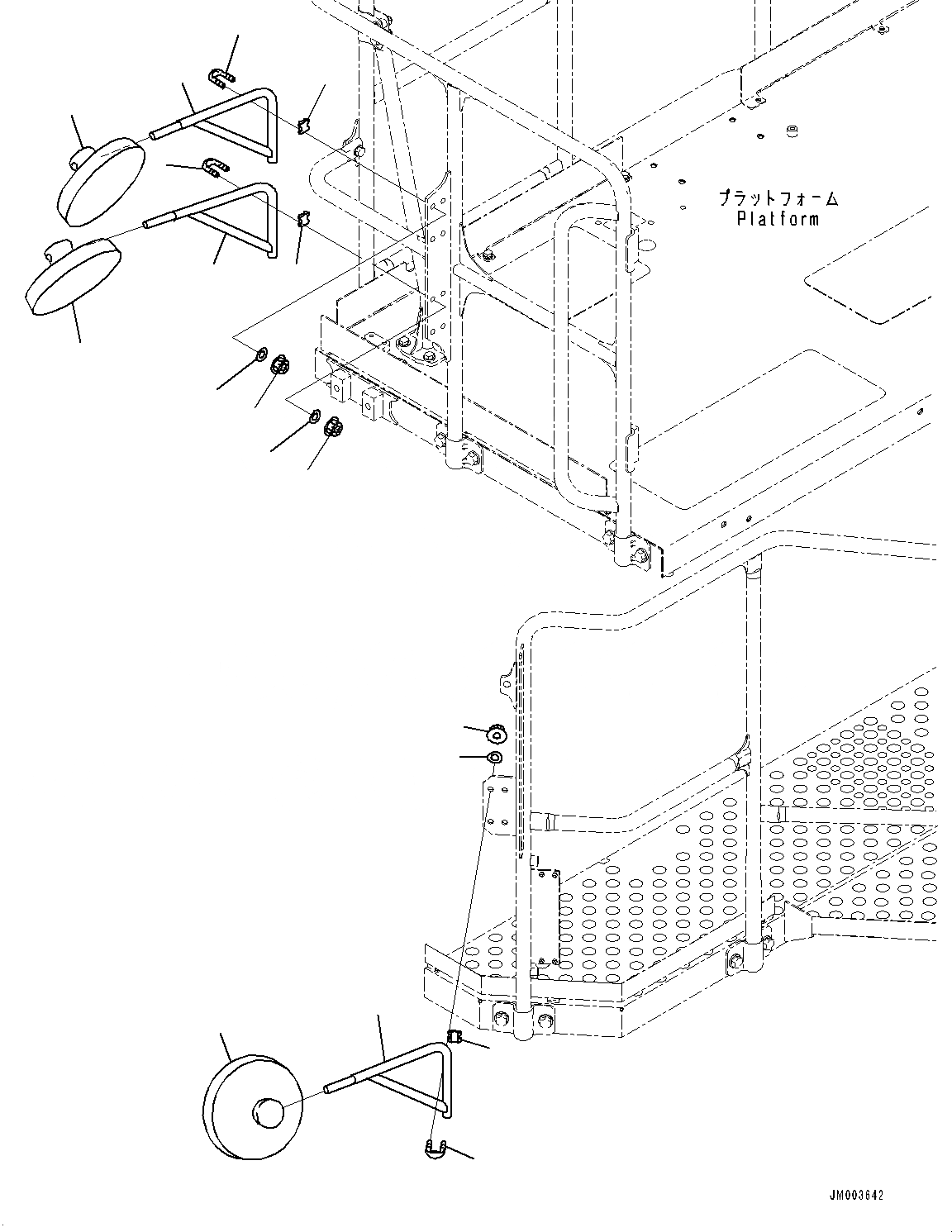 プラットフォーム
Platform

JM003642