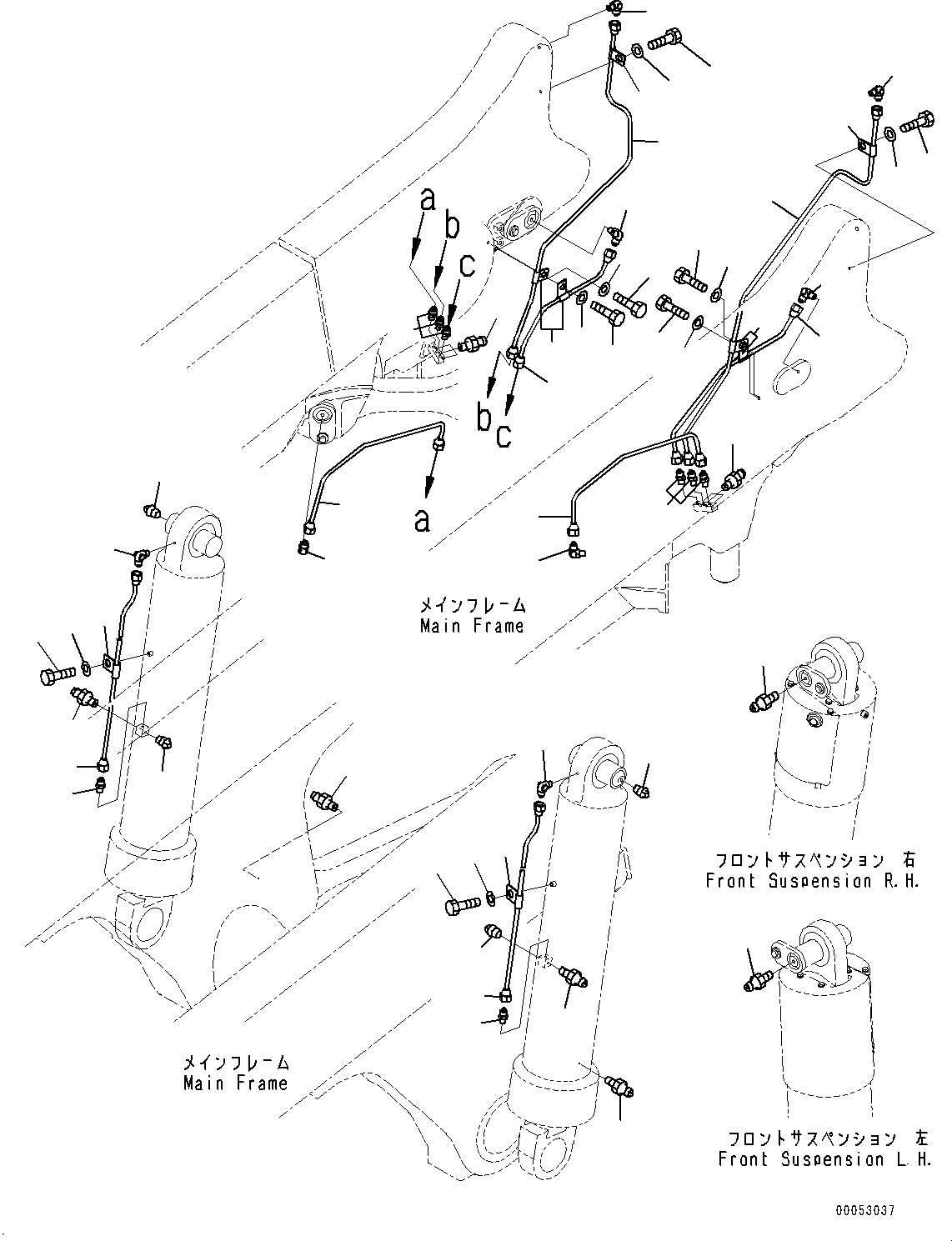 a
b
c
b
c
a

メインフレーム
Main Frame

フロントサスペンション 右
Front Suspension R.H.

メインフレーム
Main Frame

フロントサスペンション 左
Front Suspension L.H.

00053037