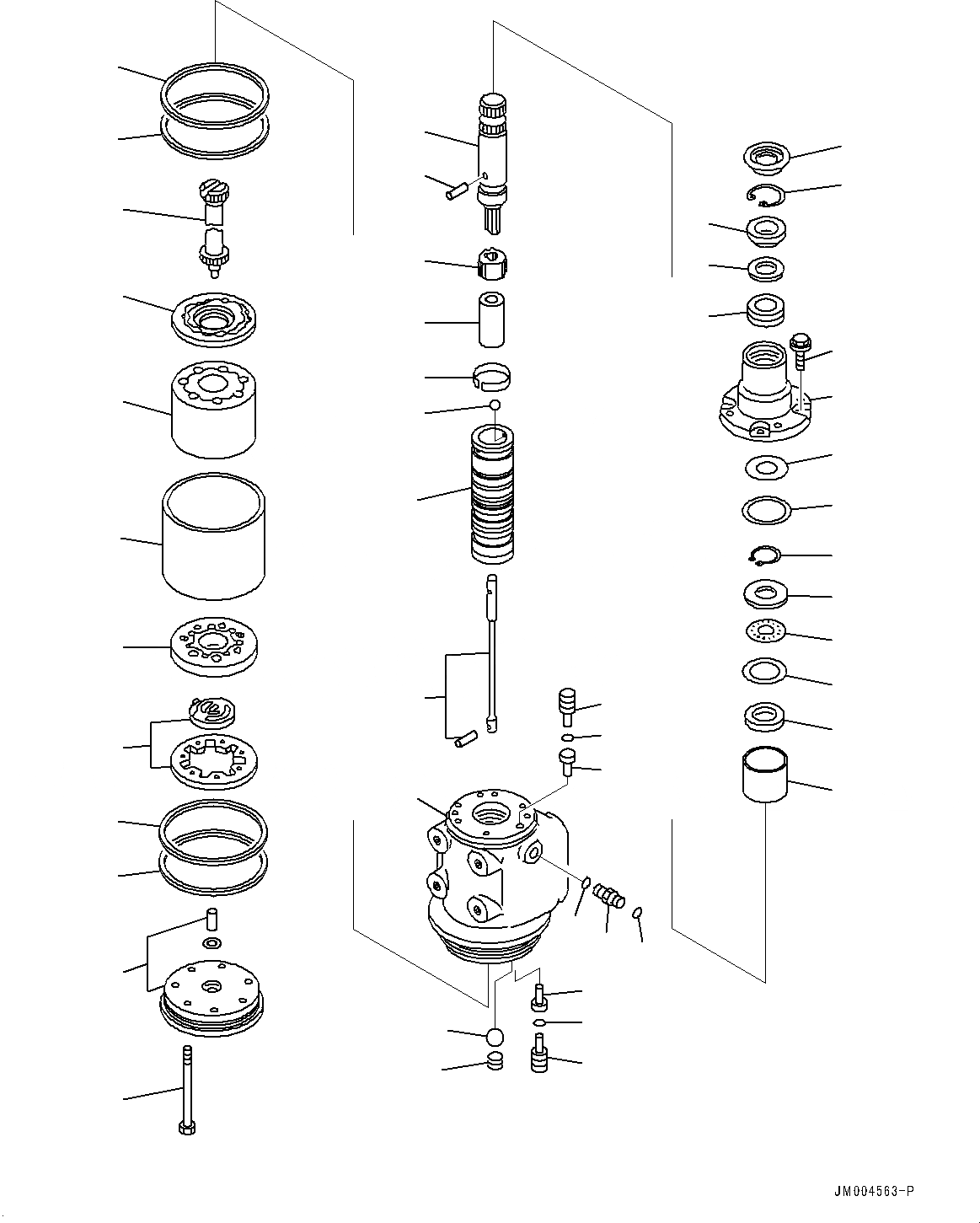 JM004563-P