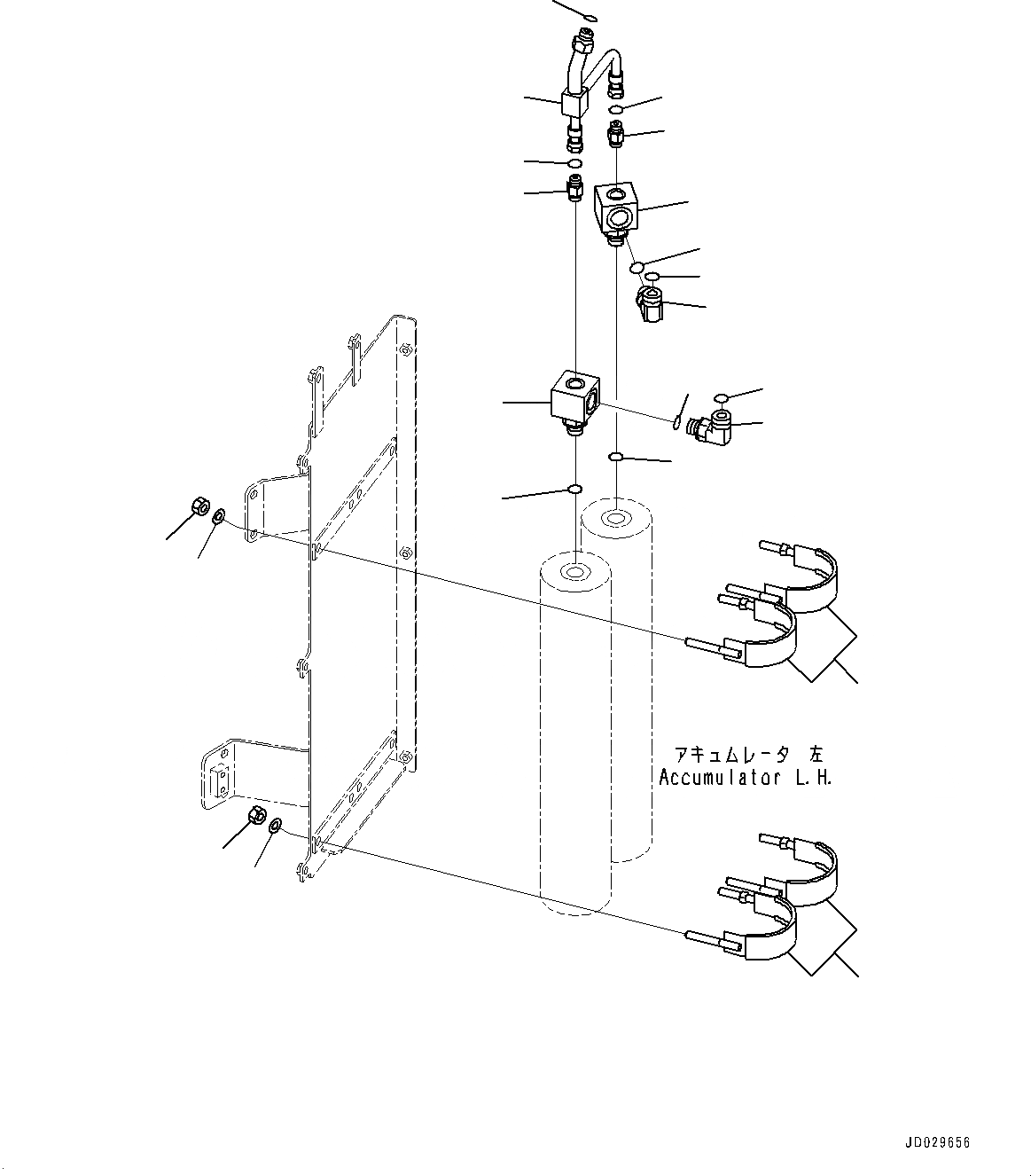 アキュムレータ 左
Accumulator L.H.

JD029656