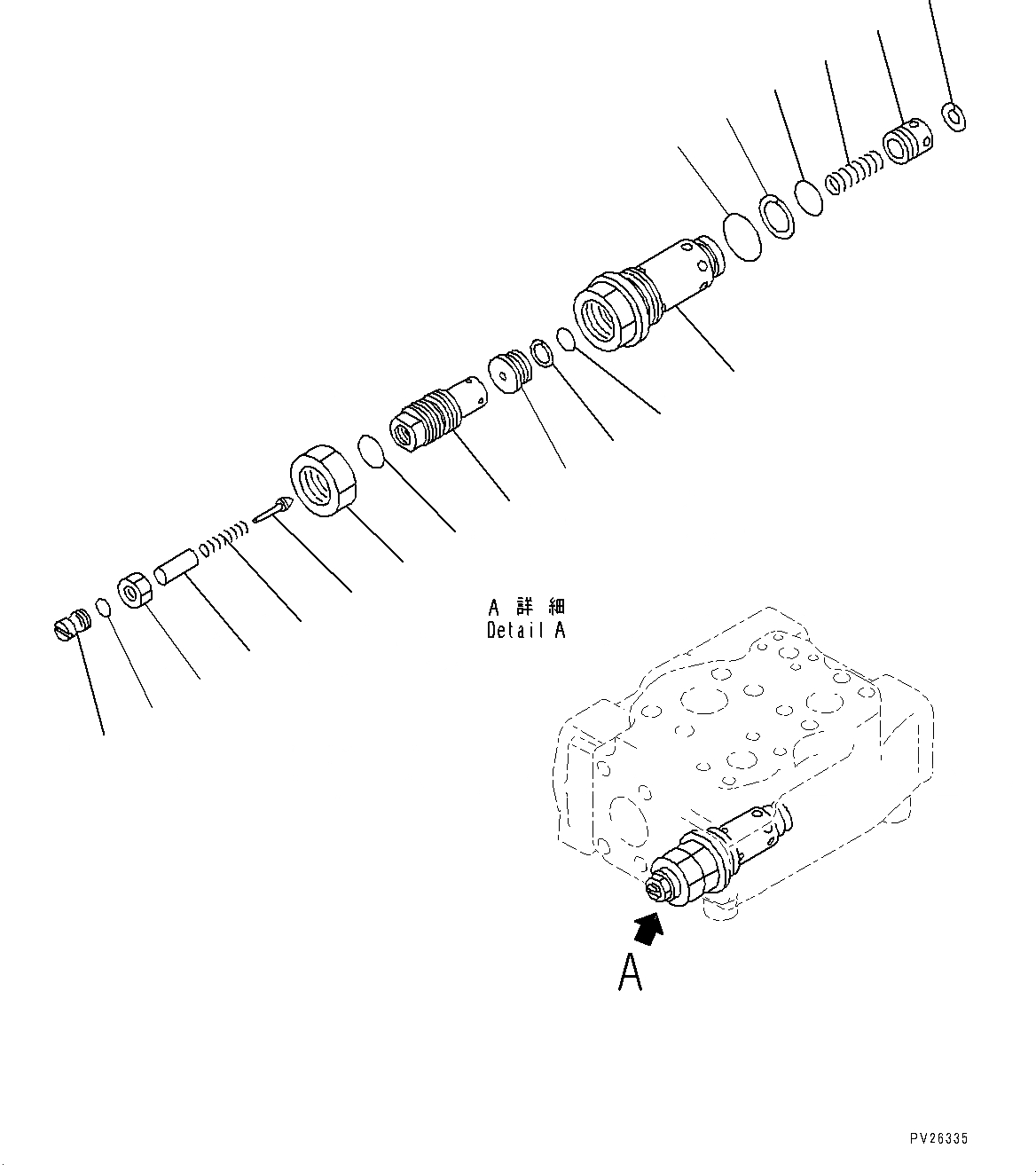 A 詳 細
Detail A

A

PV26335