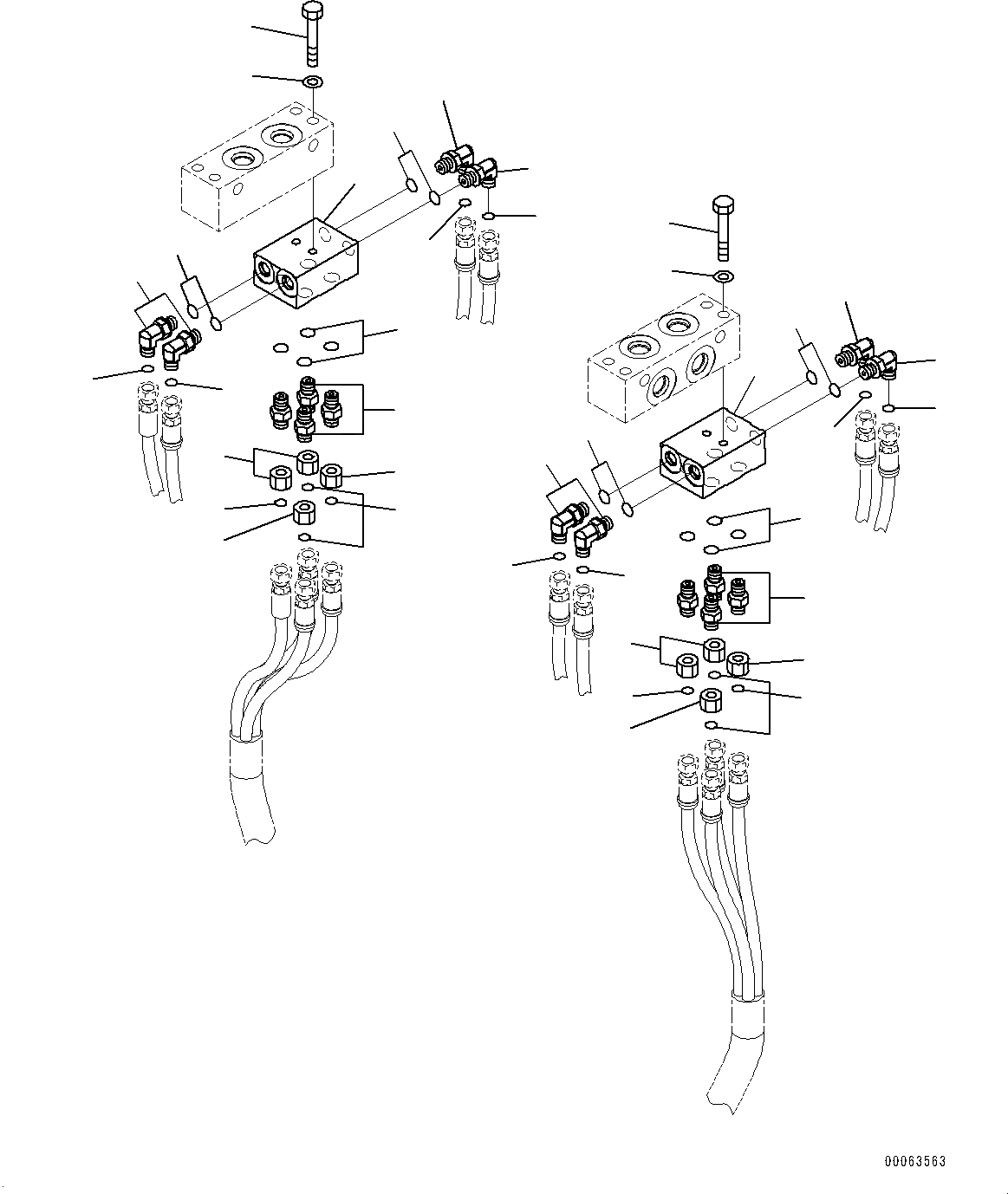 00063563