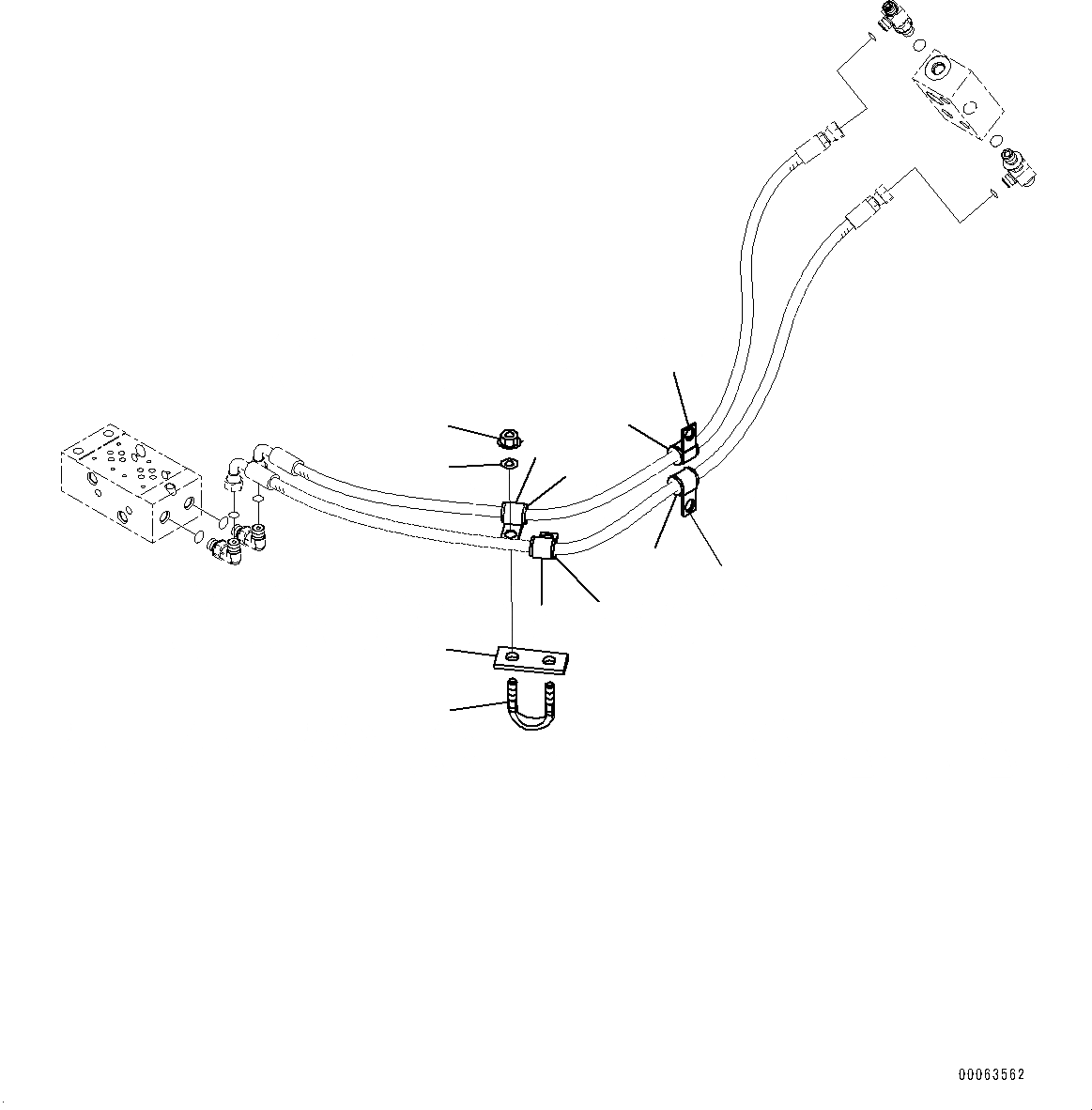 00063562