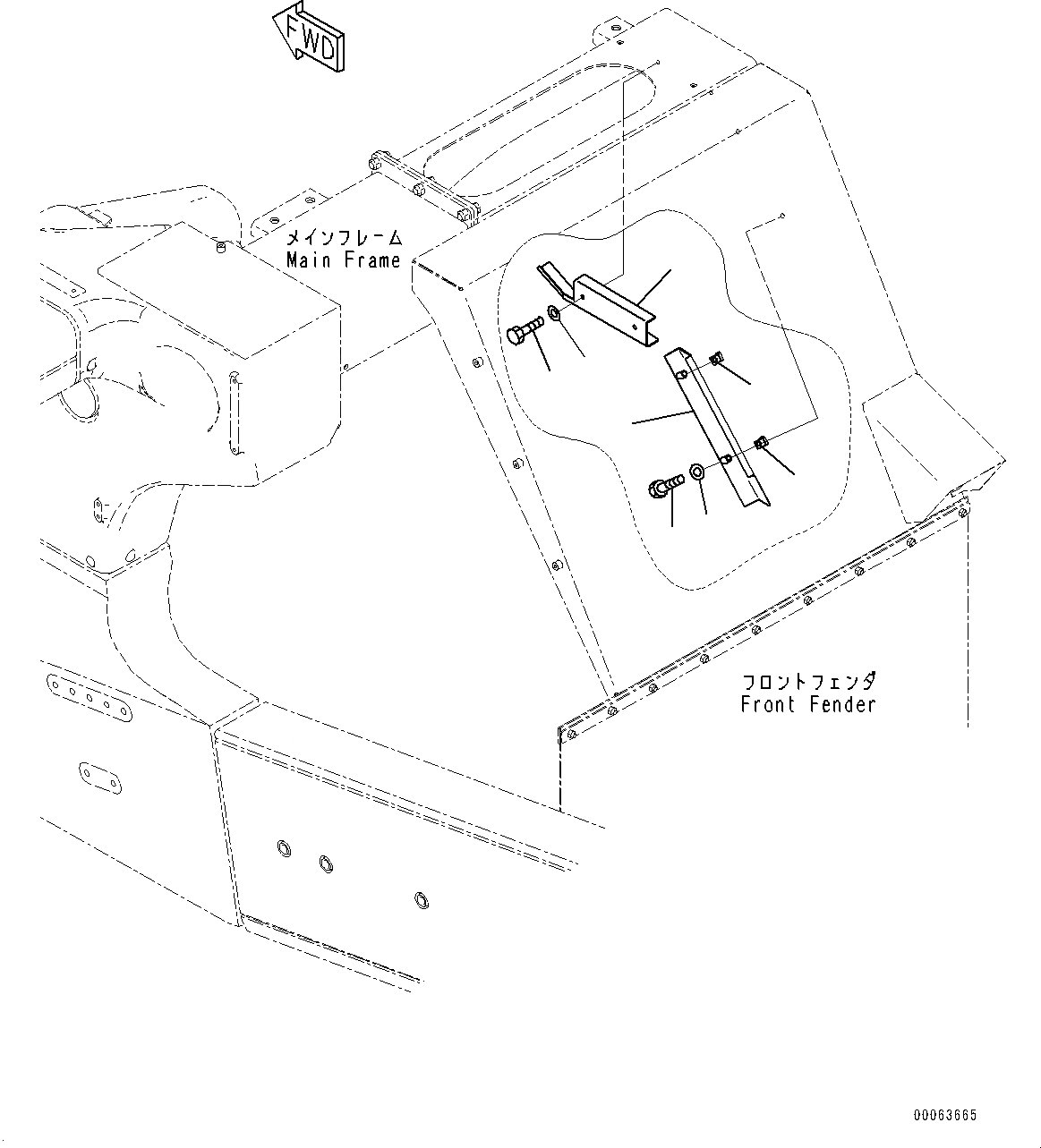 FWD

メインフレーム
Main Frame

フロントフェンダ
Front Fender

00063665