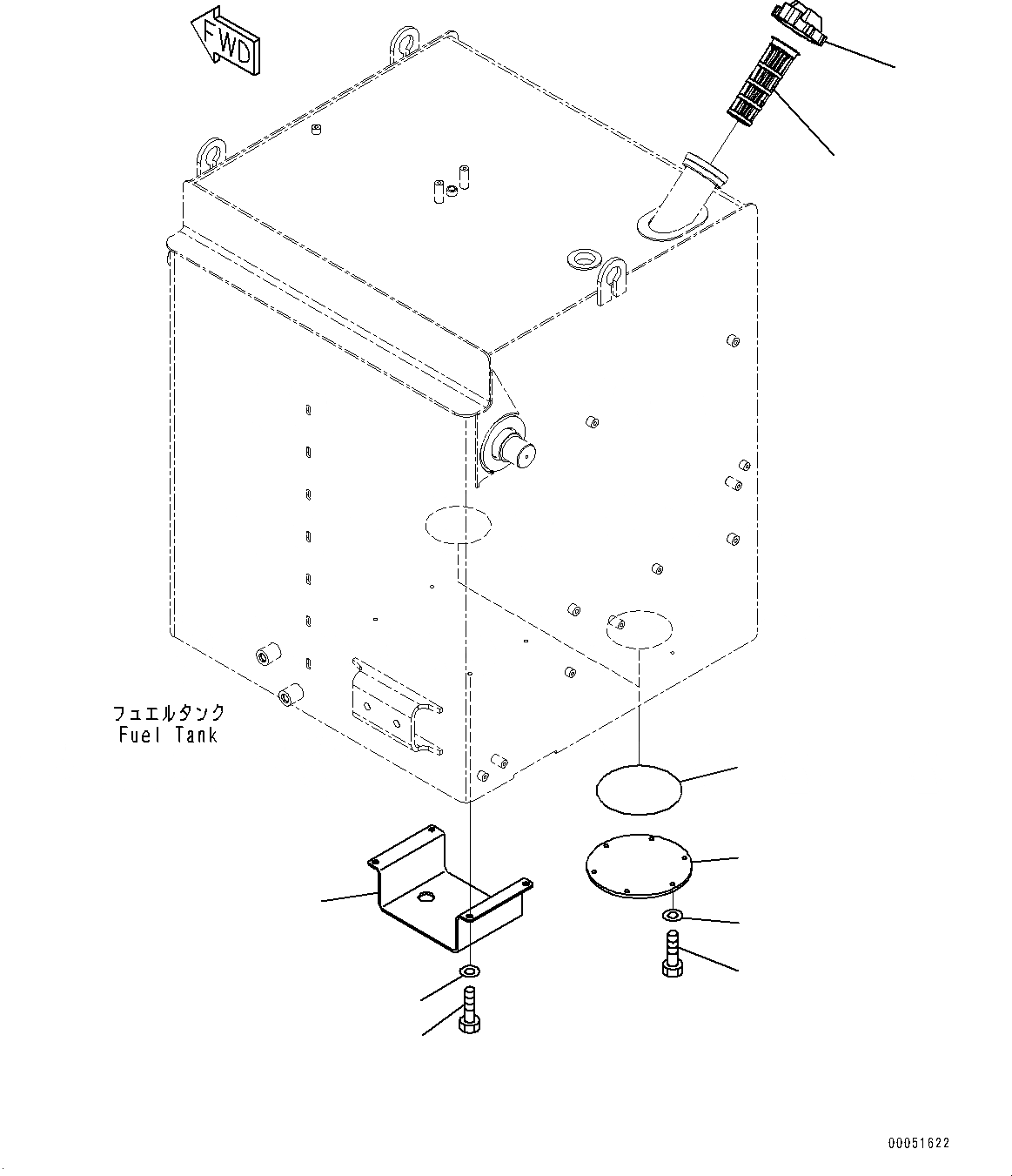 FWD

フュエルタンク
Fuel Tank

00051622