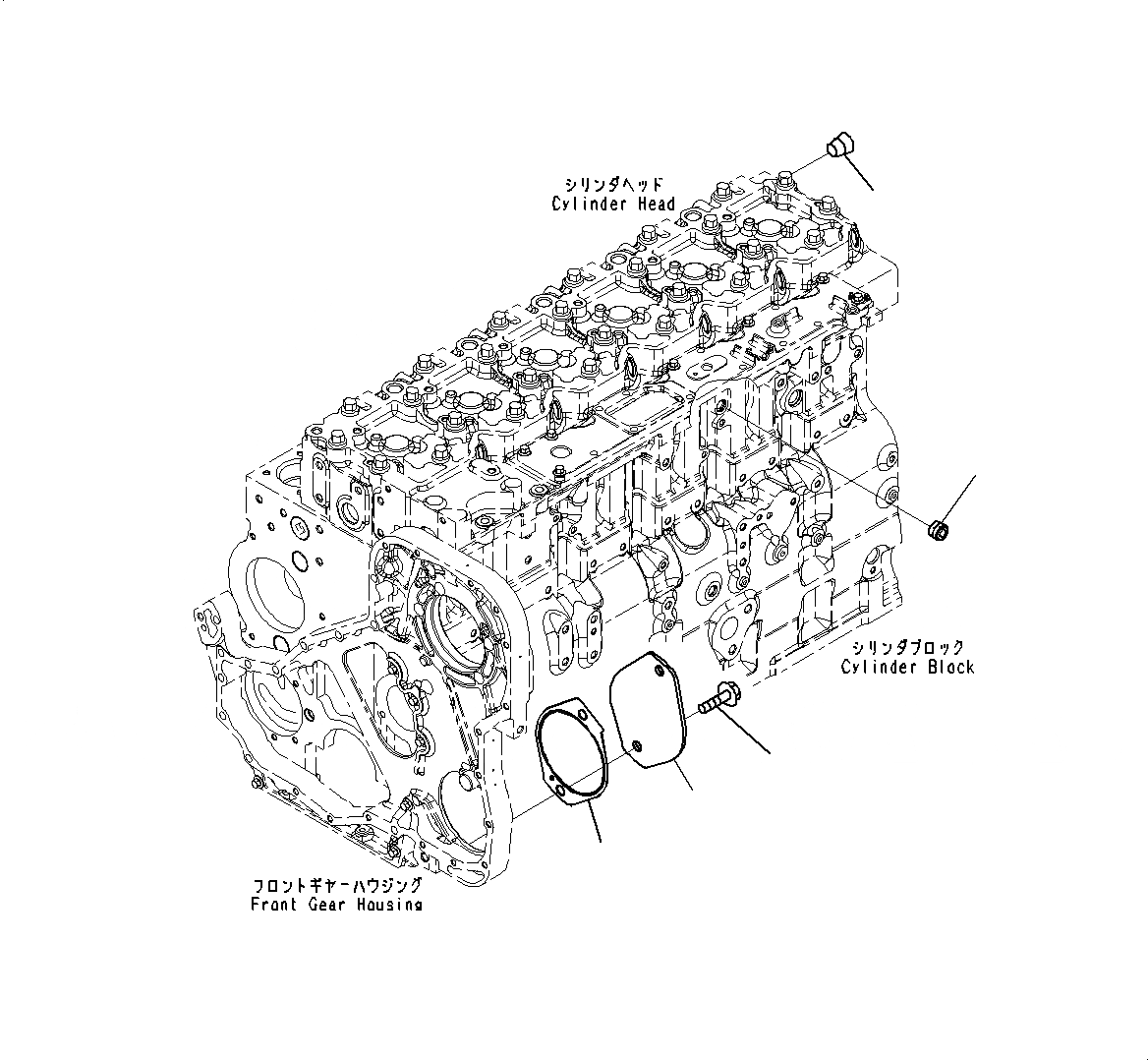 シリンダヘッド
Cylinder Head

シリンダブロック
Cylinder Block

フロントギヤーハウジング
Front Gear Housing