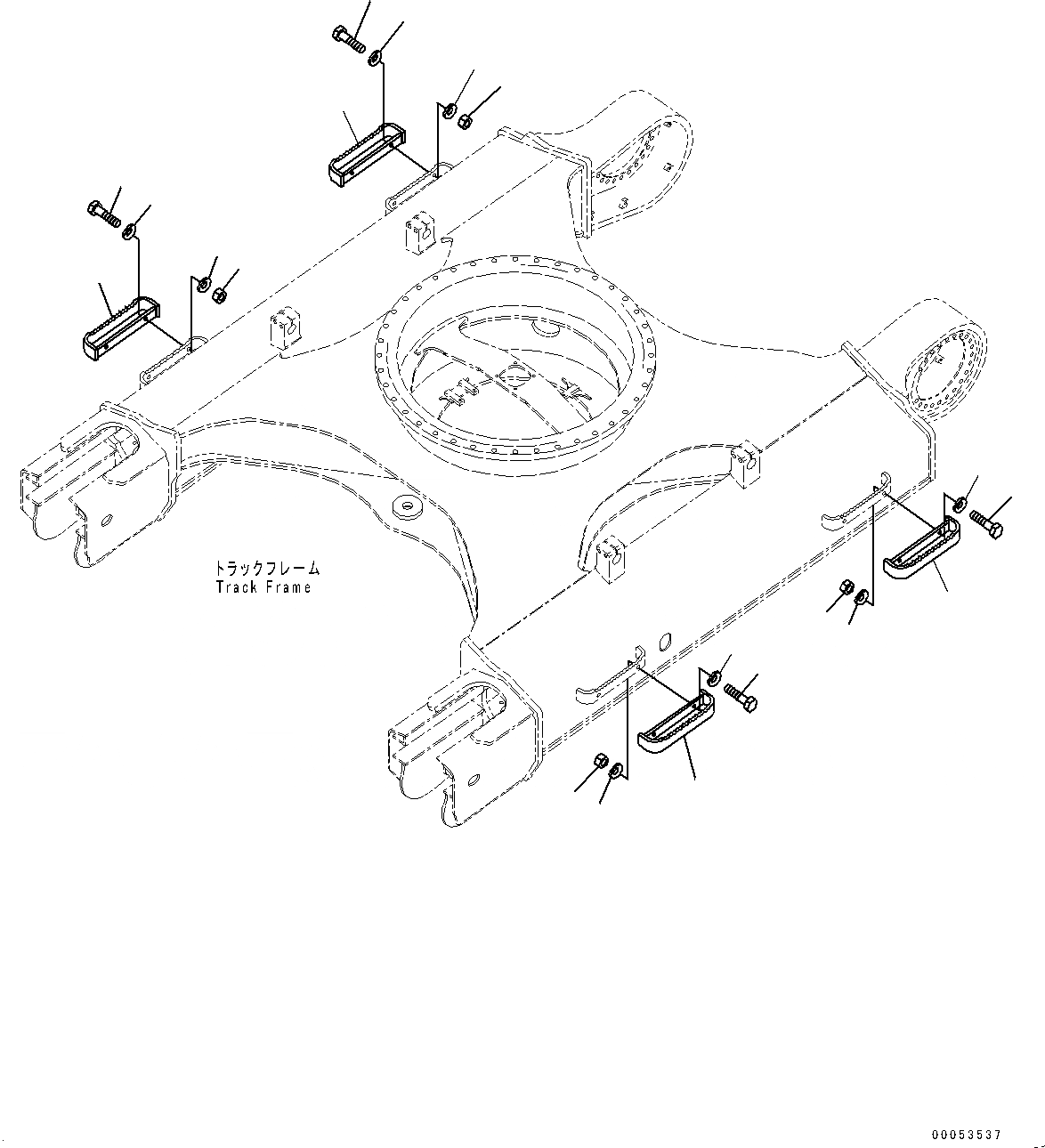 トラックフレーム
Track Frame

00053537