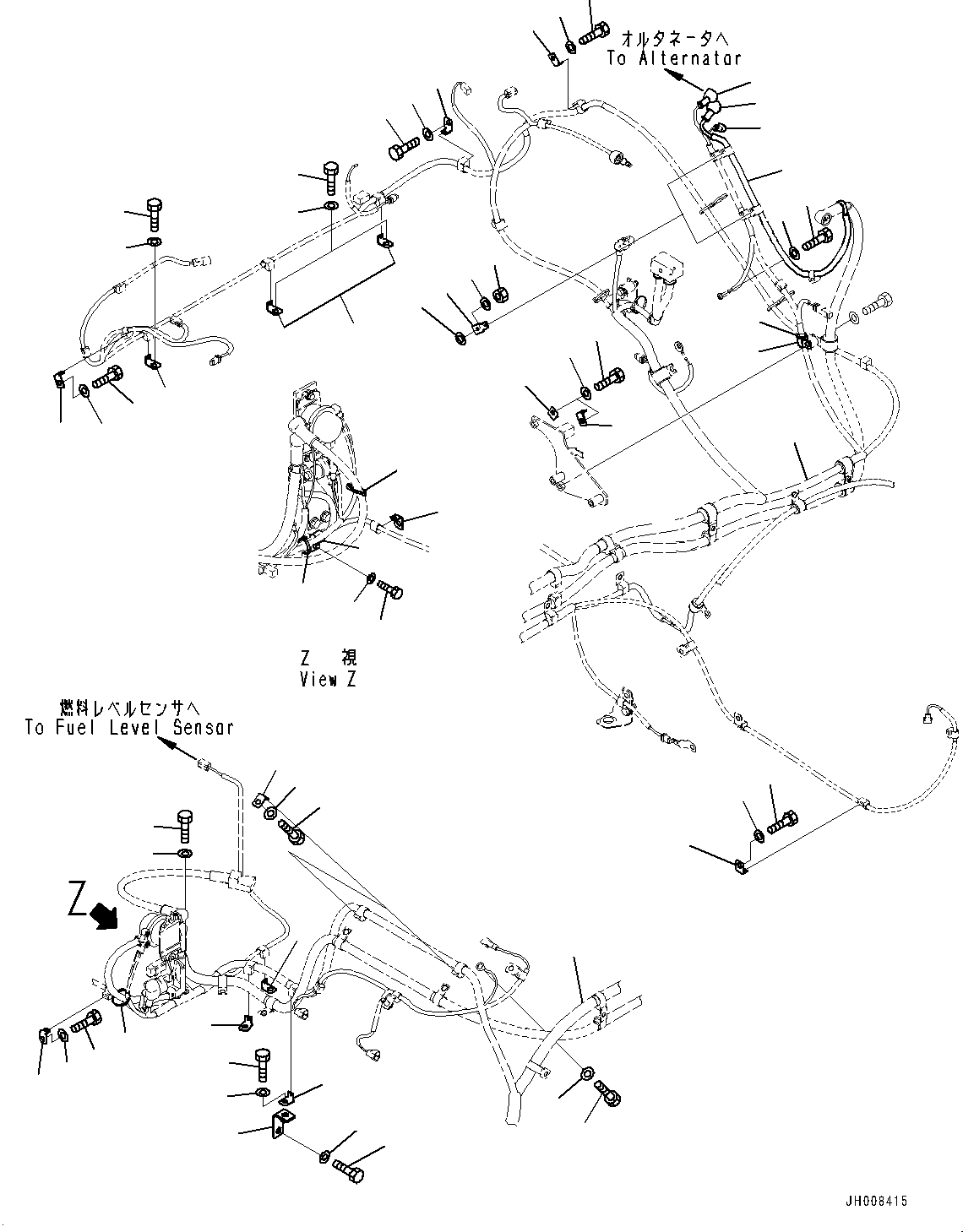 オルタネータへ
To Alternator

Z 視
View Z

燃料レベルセンサへ
To Fuel Level Sensor

Z

JH008415