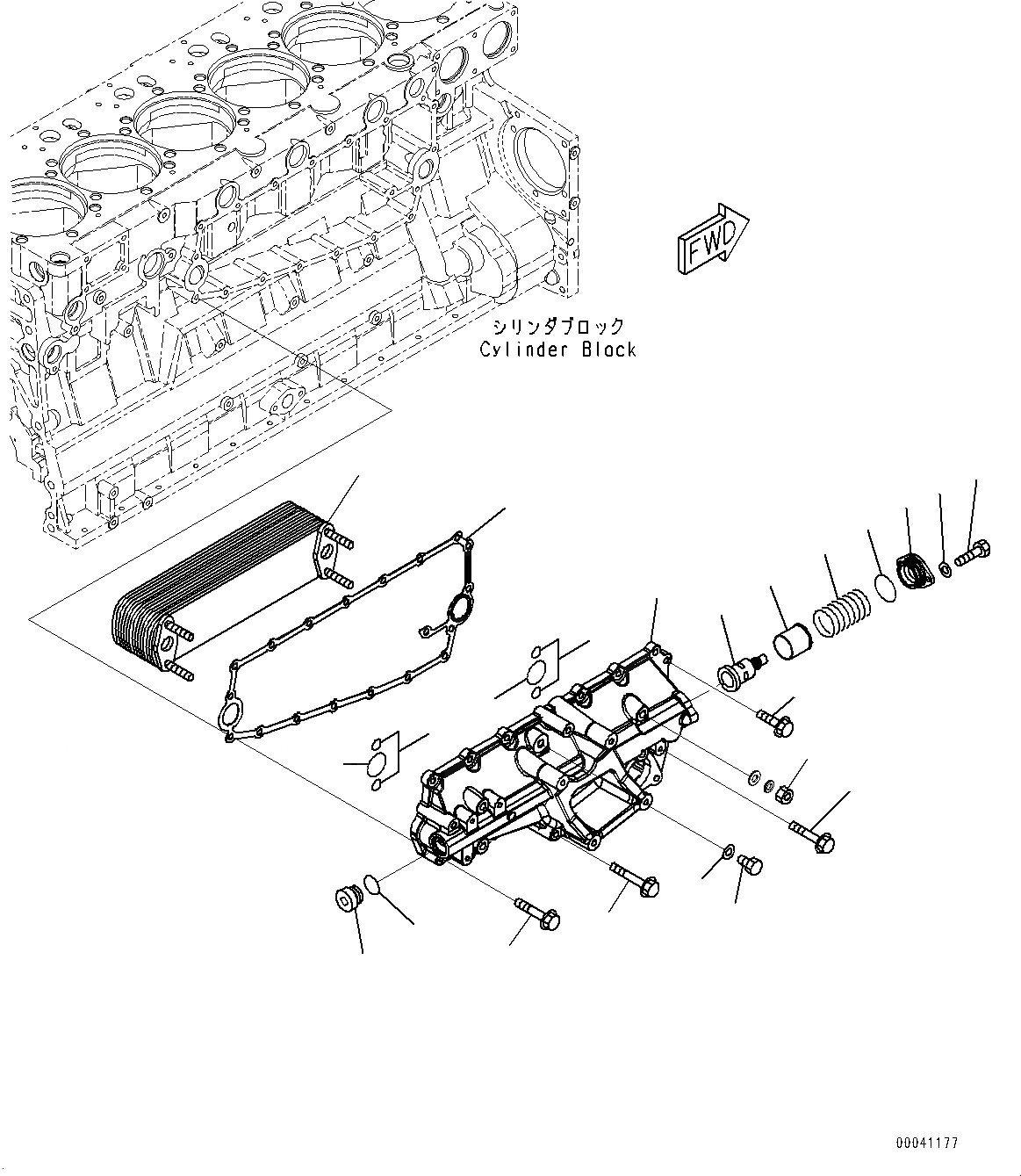 FWD

シリンダブロック
Cylinder Block

00041177