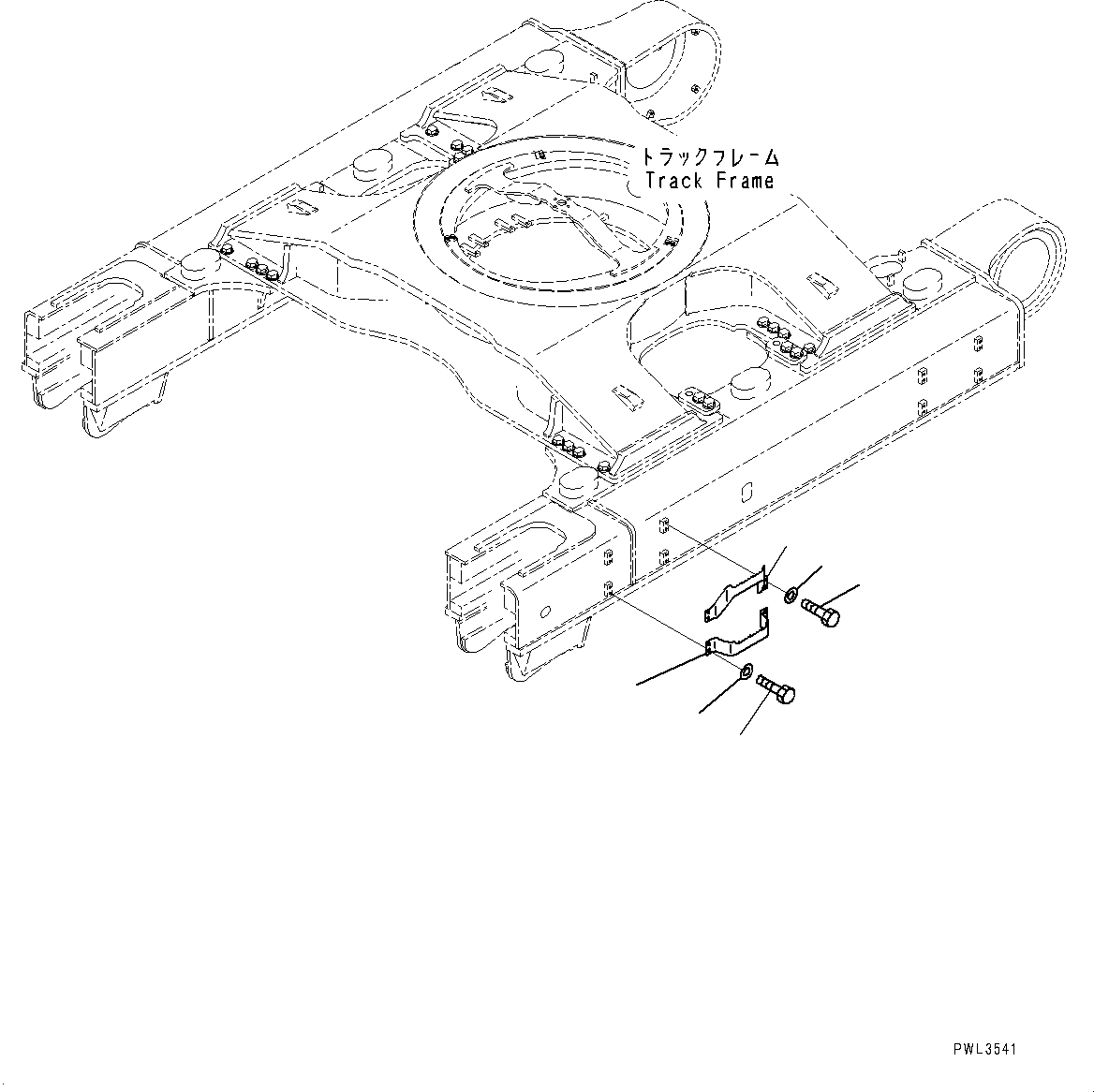 トラックフレーム
Track Frame

PWL3541