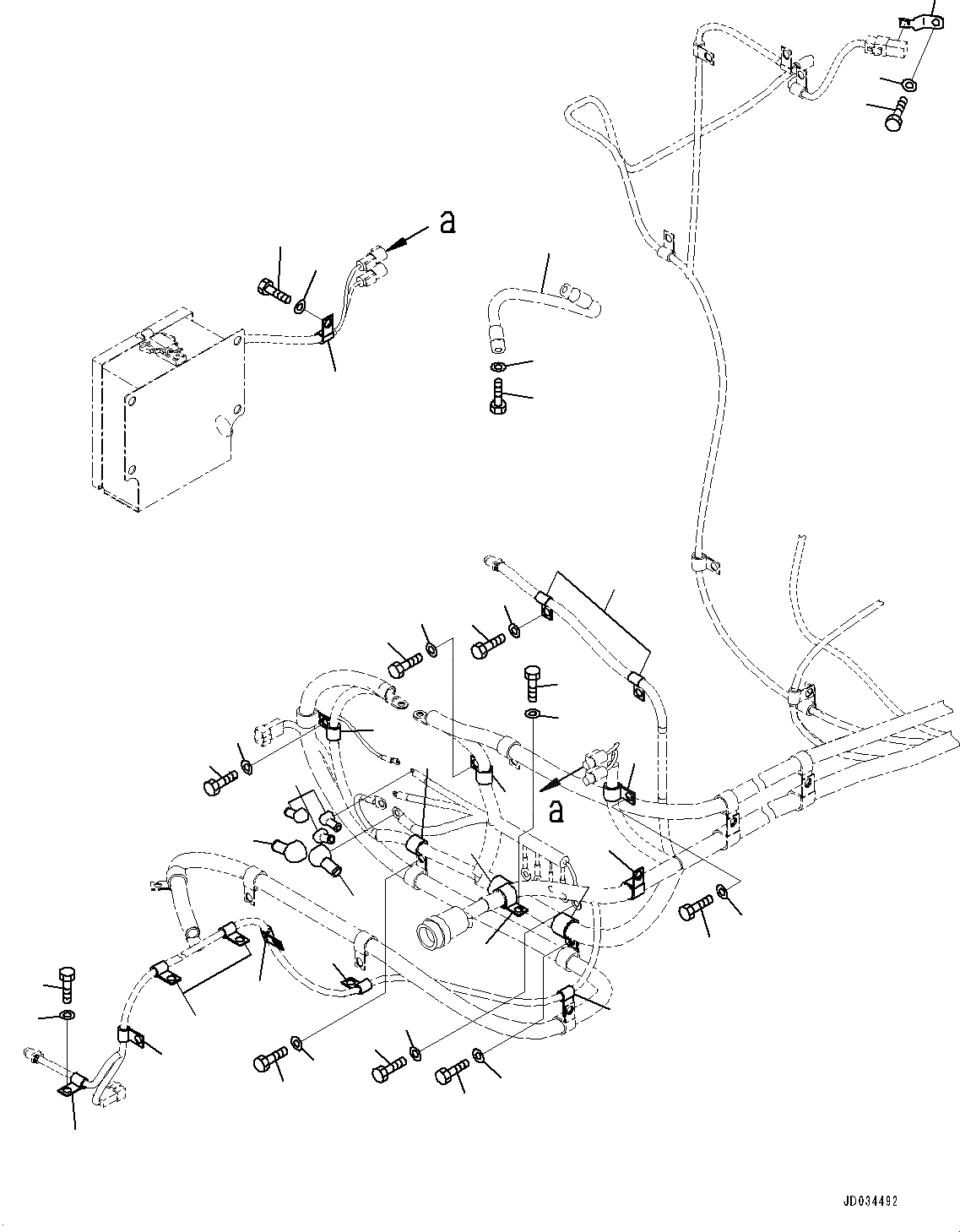 a

a

JD034492