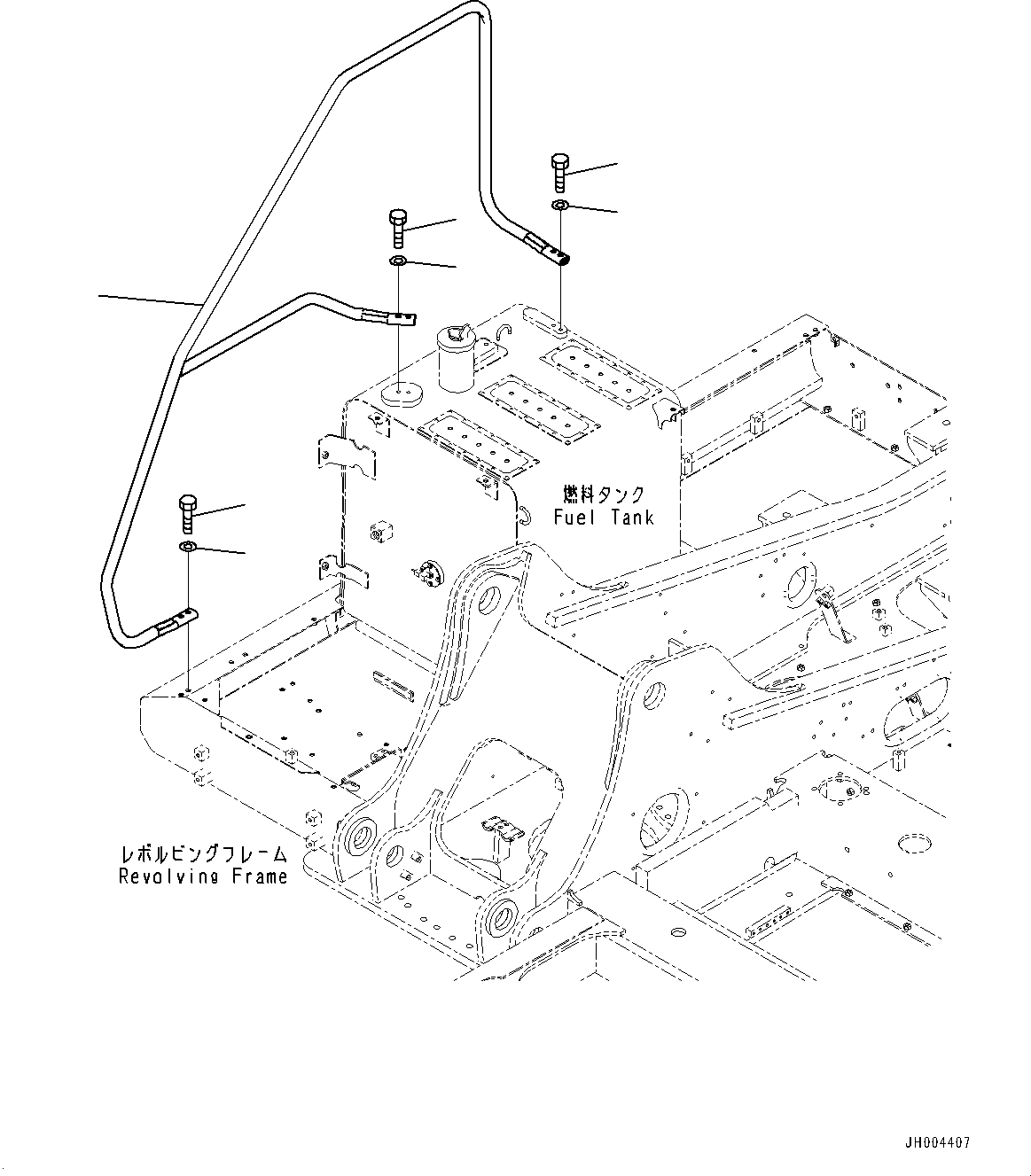 燃料タンク
Fuel Tank

レボルビングフレーム
Revolving Frame

JH004407