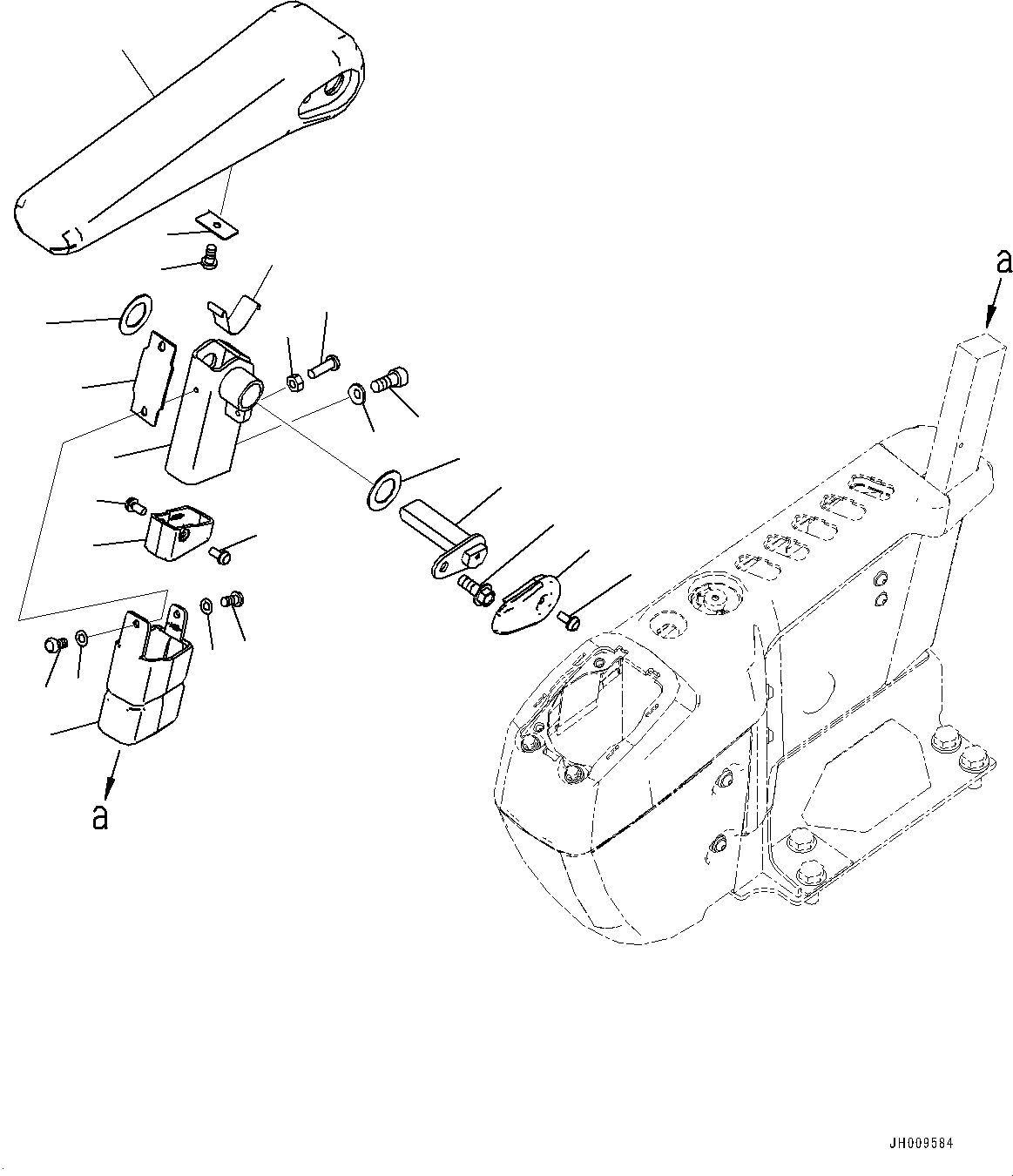 a

a

JH009584