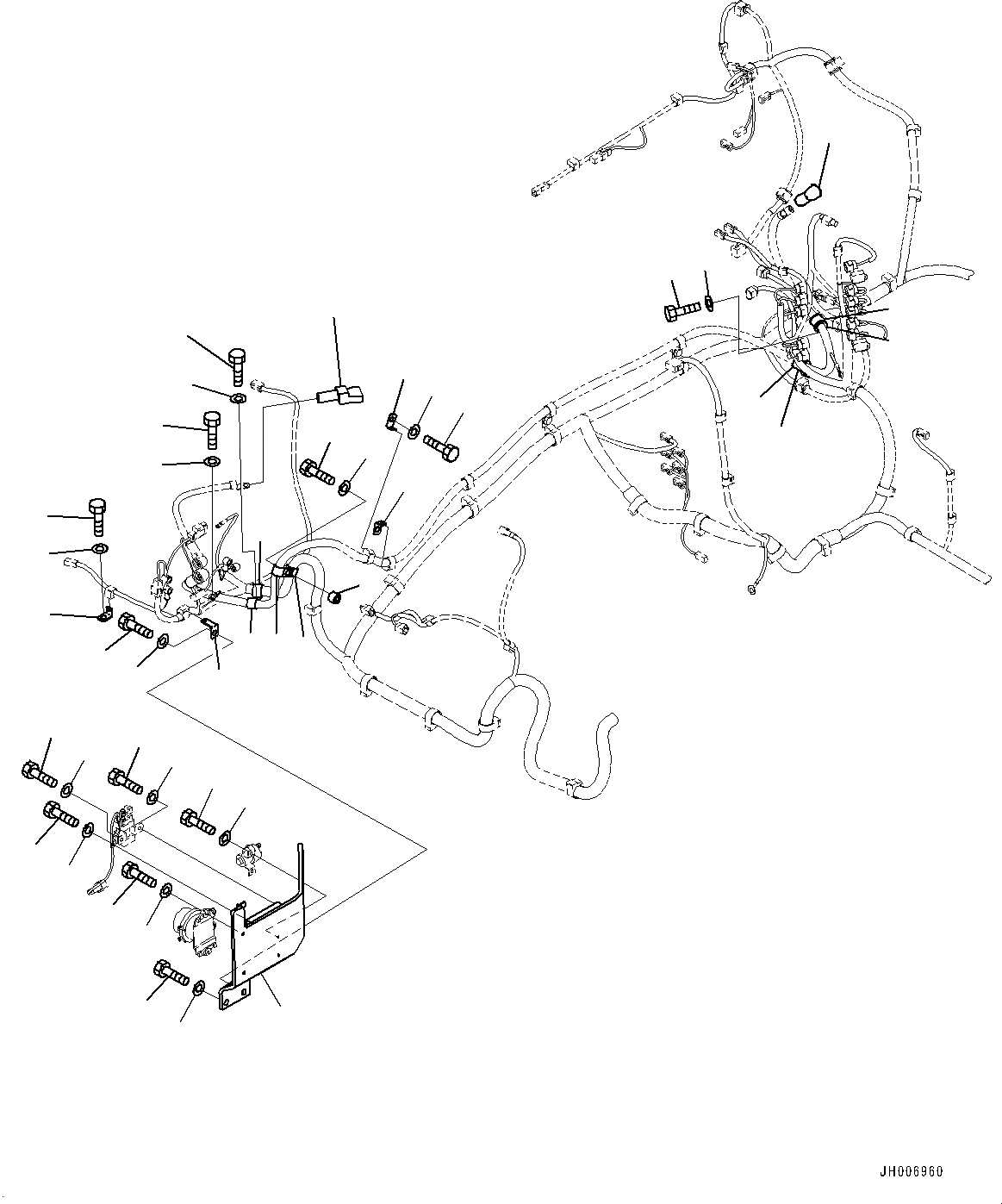 JH006960