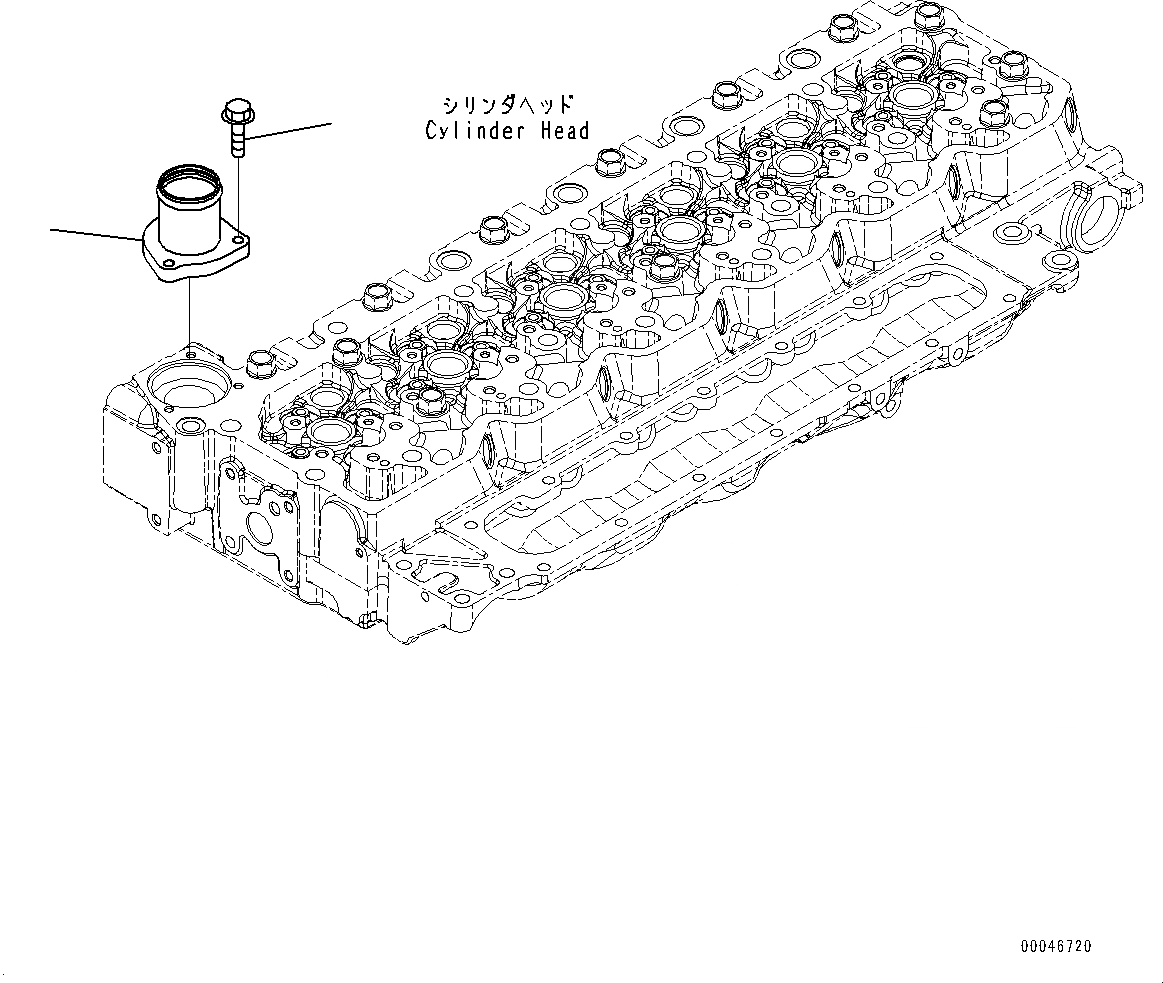 シリンダヘッド
Cylinder Head

00046720