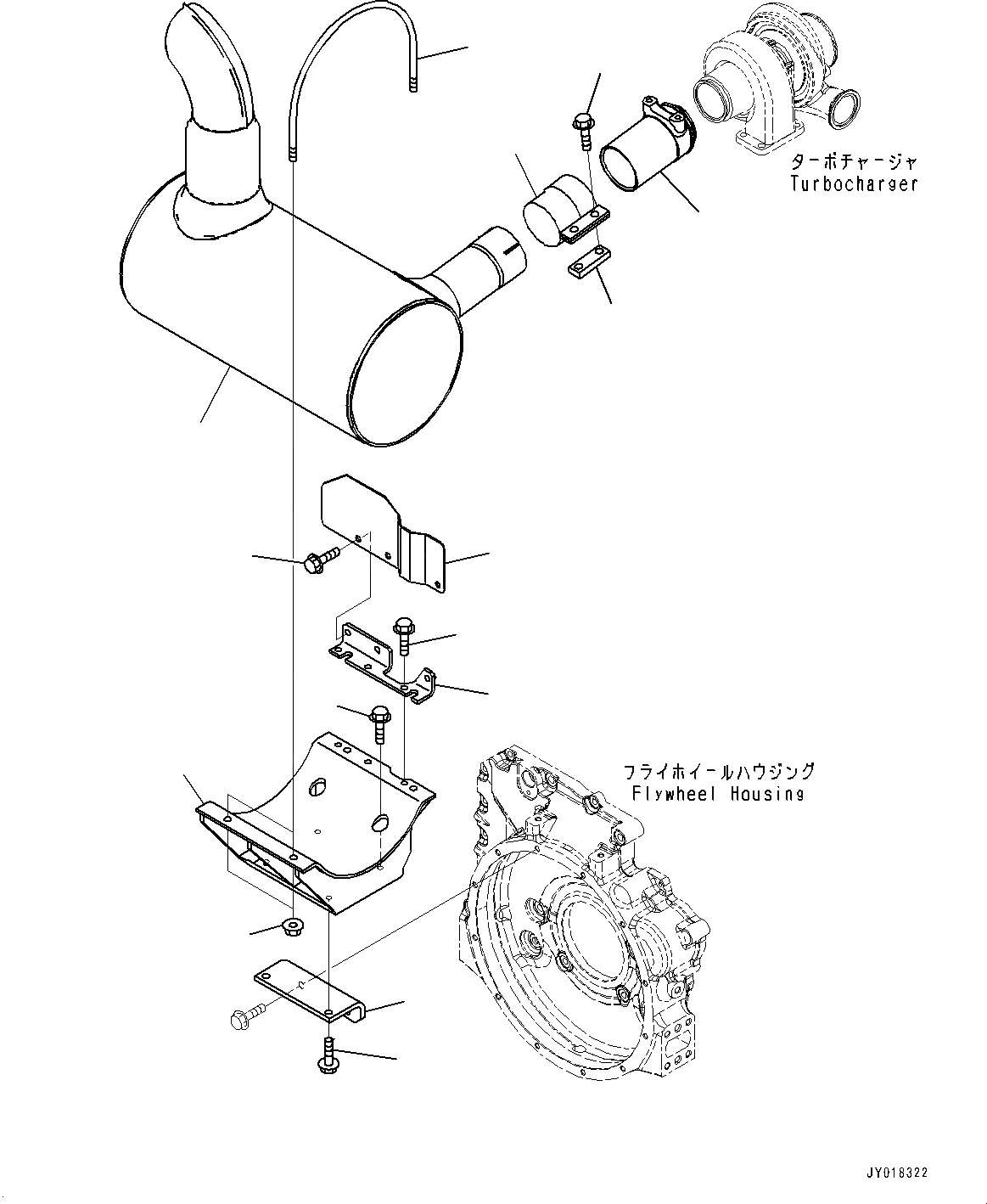 ターボチャージャ
Turbocharger

フライホイールハウジング
Flywheel Housing

JY018322