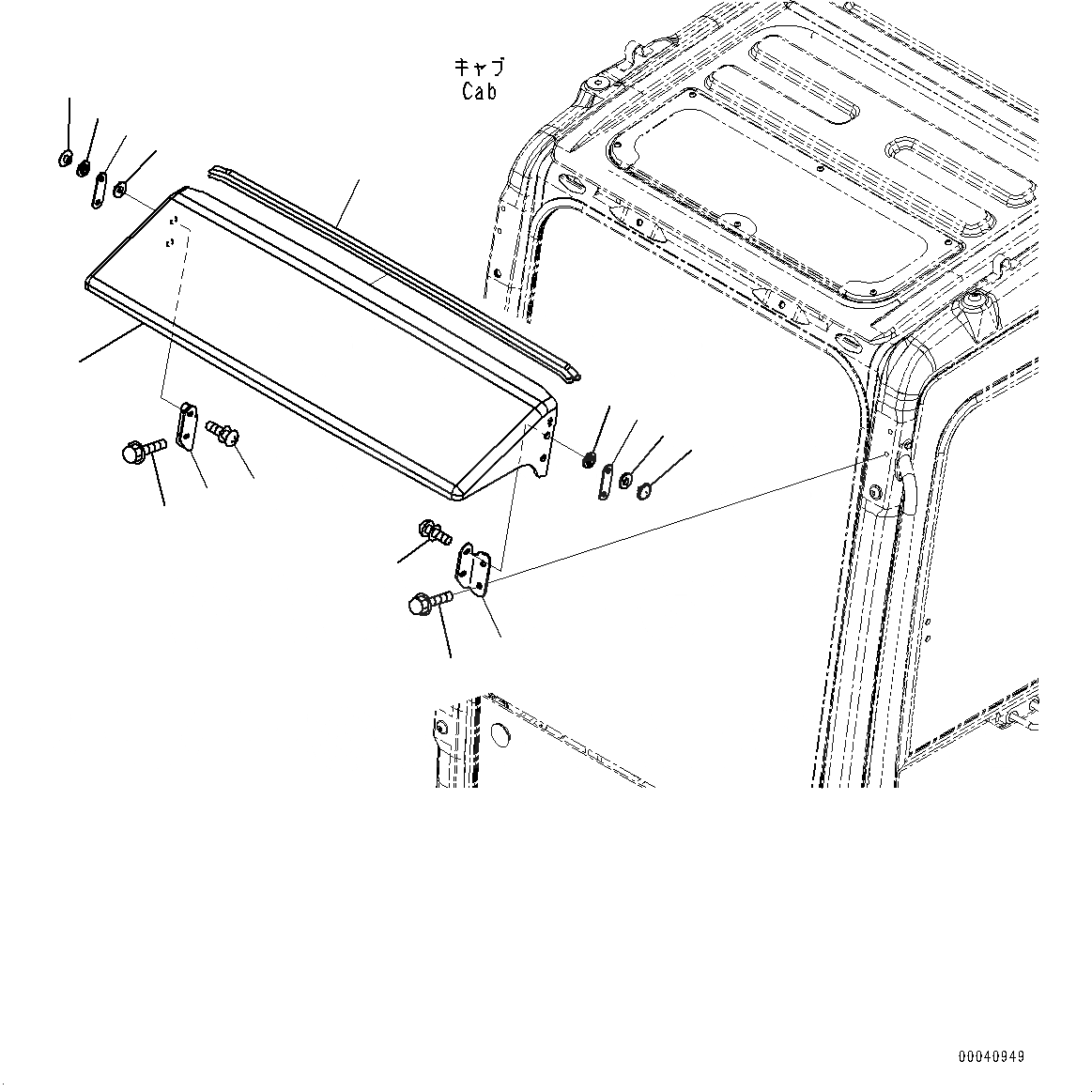 キャブ
Cab

00040949