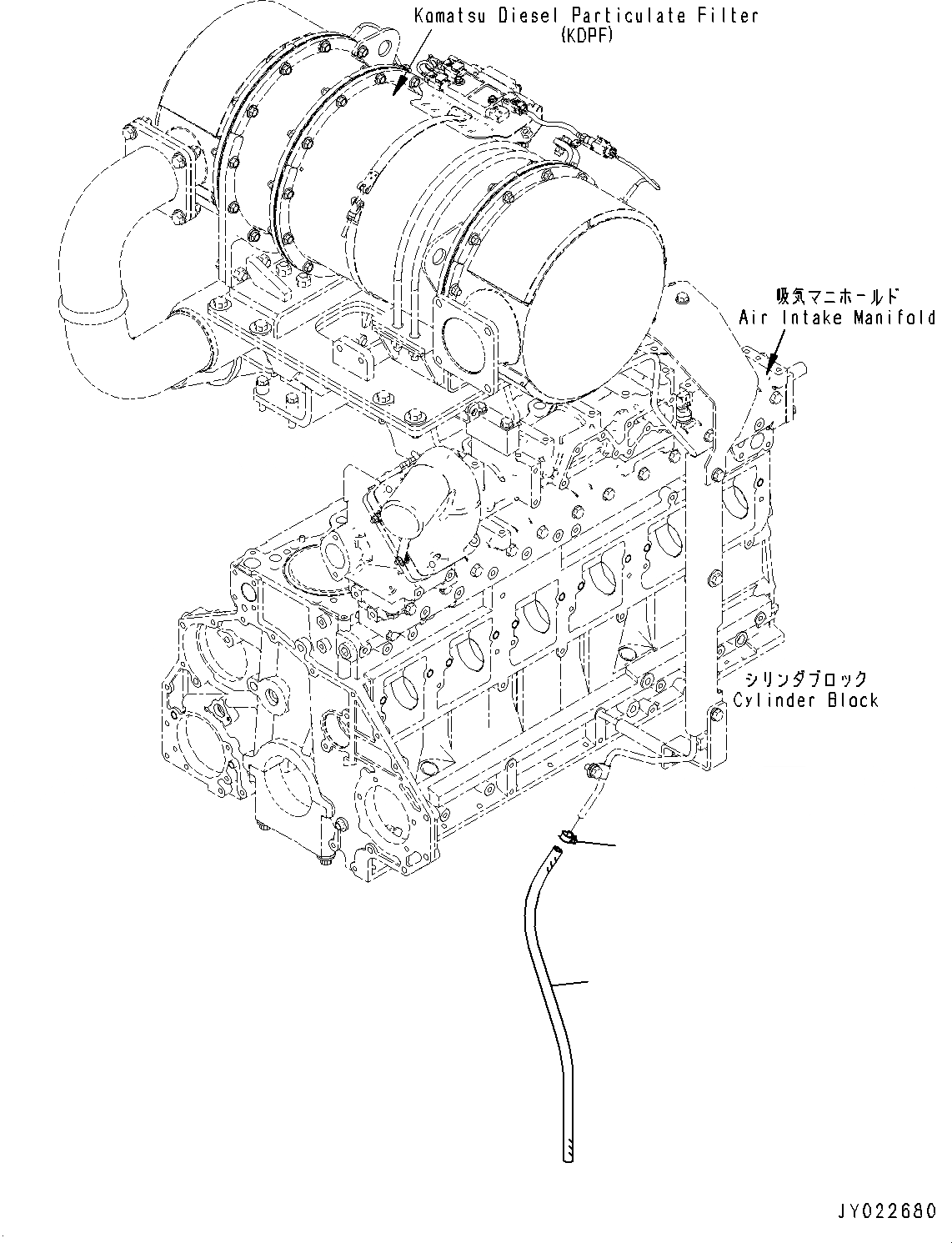 Komatsu Diesel Particulate Filter
(KDPF)

吸気マニホールド
Air Intake Manifold

シリンダブロック
Cylinder Block

JY022680