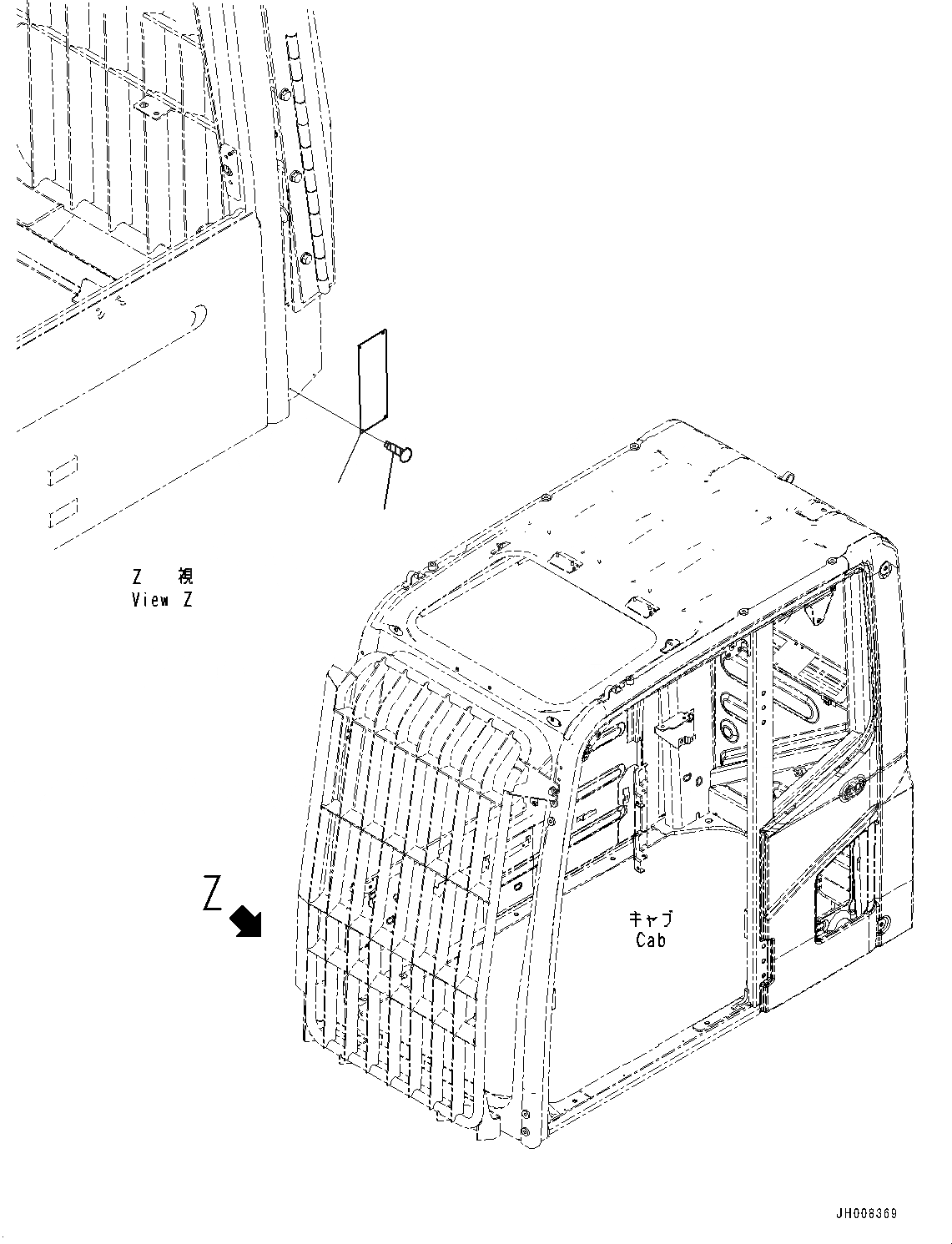 Z 視
View Z

Z

キャブ
Cab

JH008369