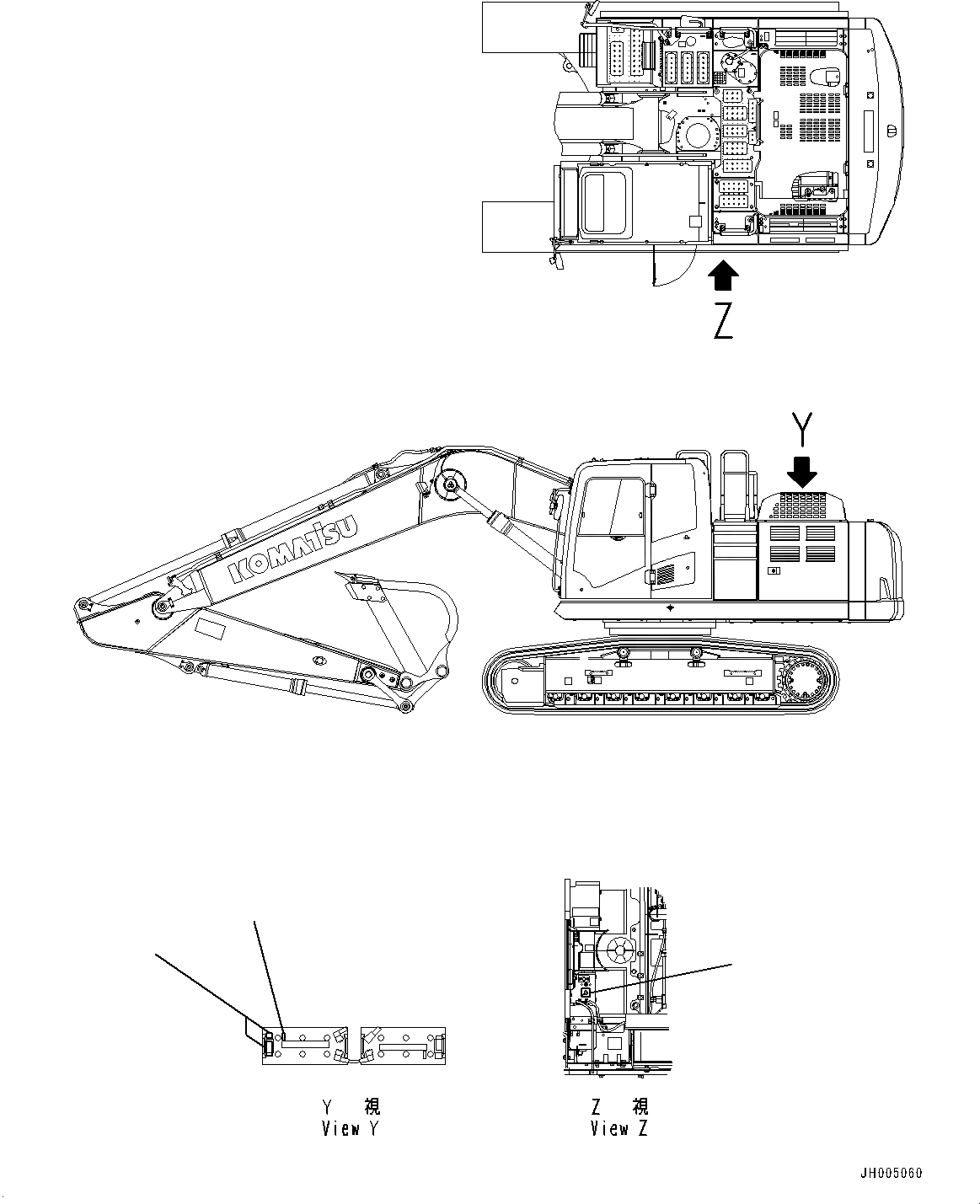 Z

Y

KOMATSU

Y 視
View Y

Z 視
View Z

JH005060