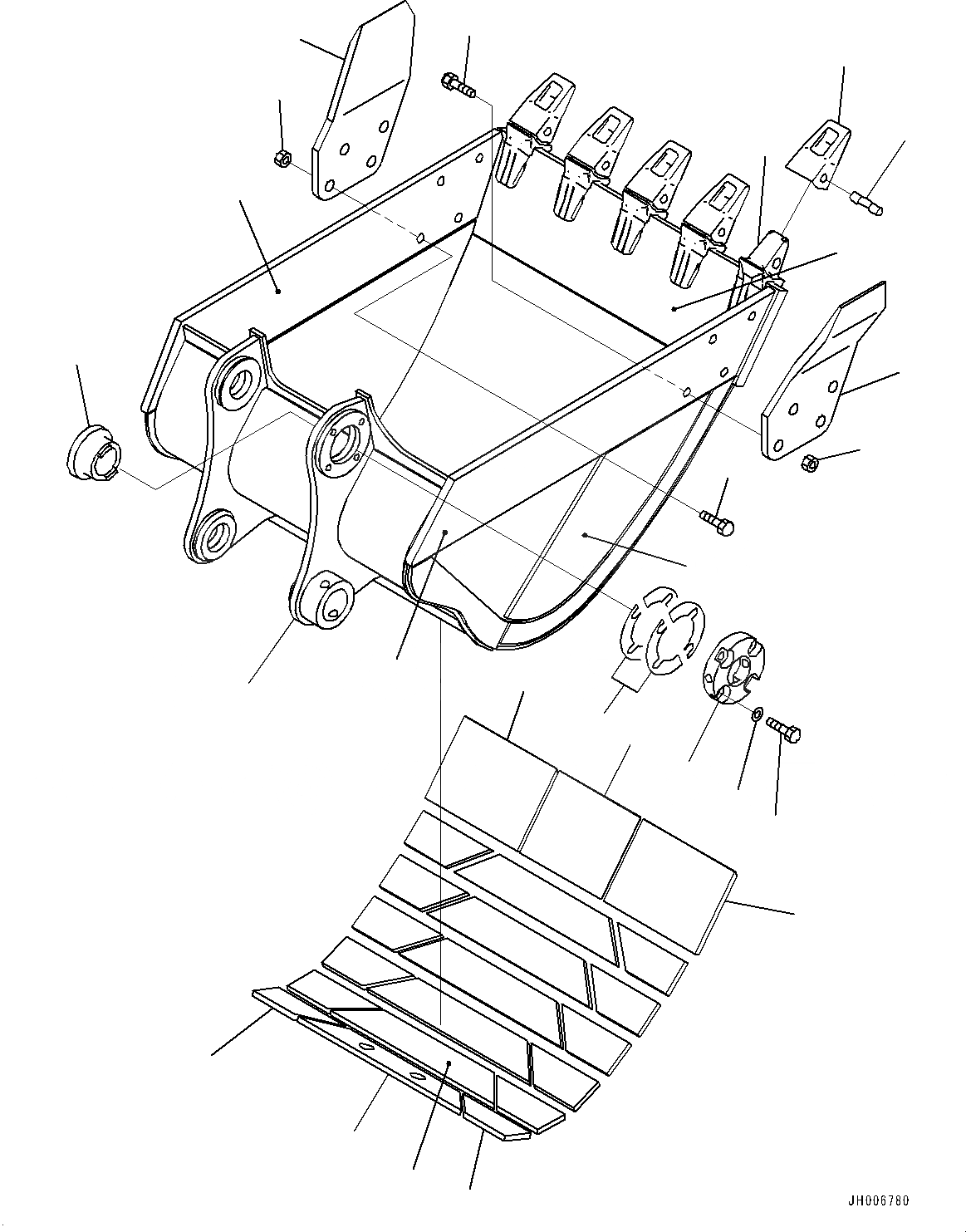 JH006780