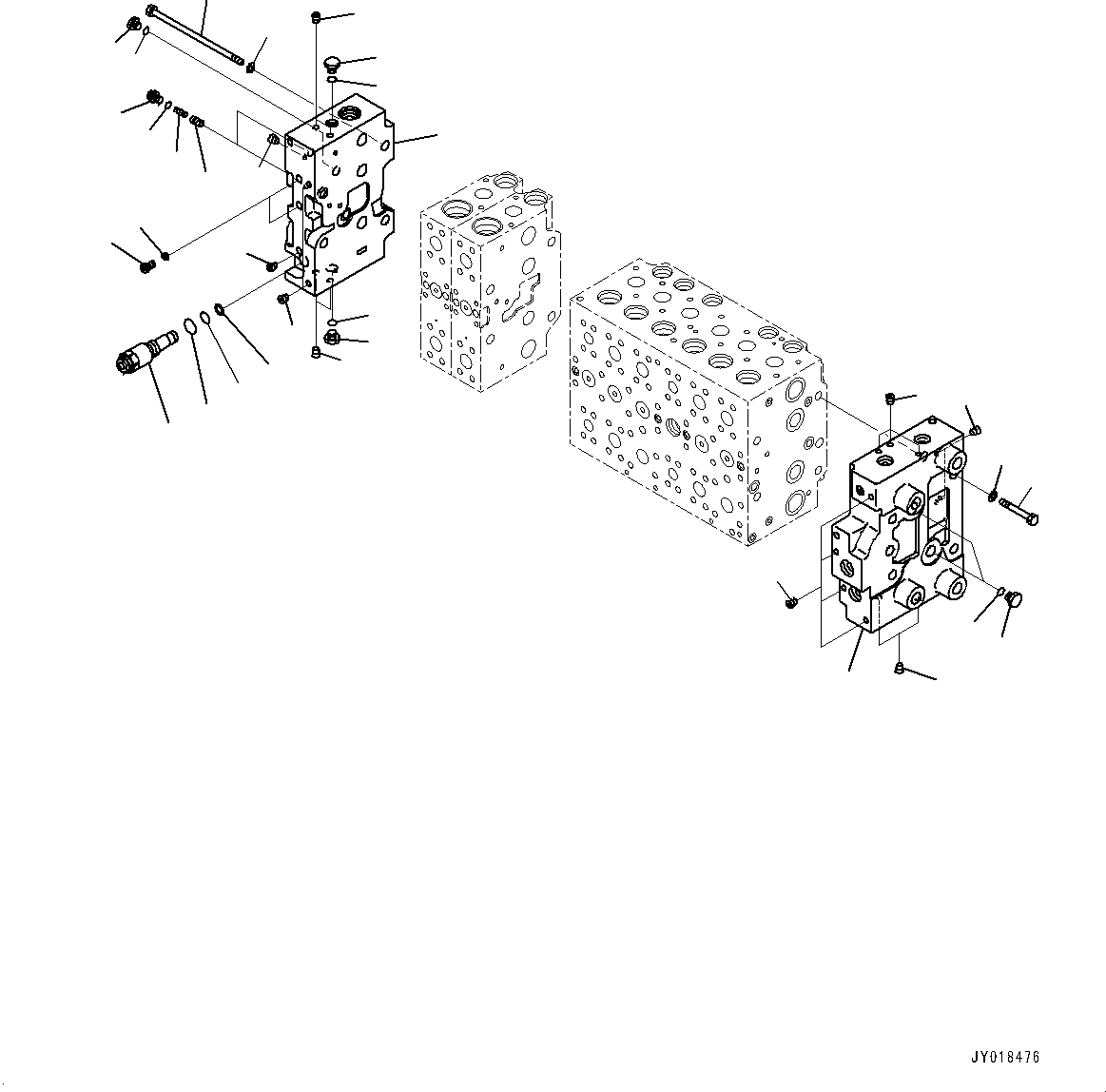 JY018476