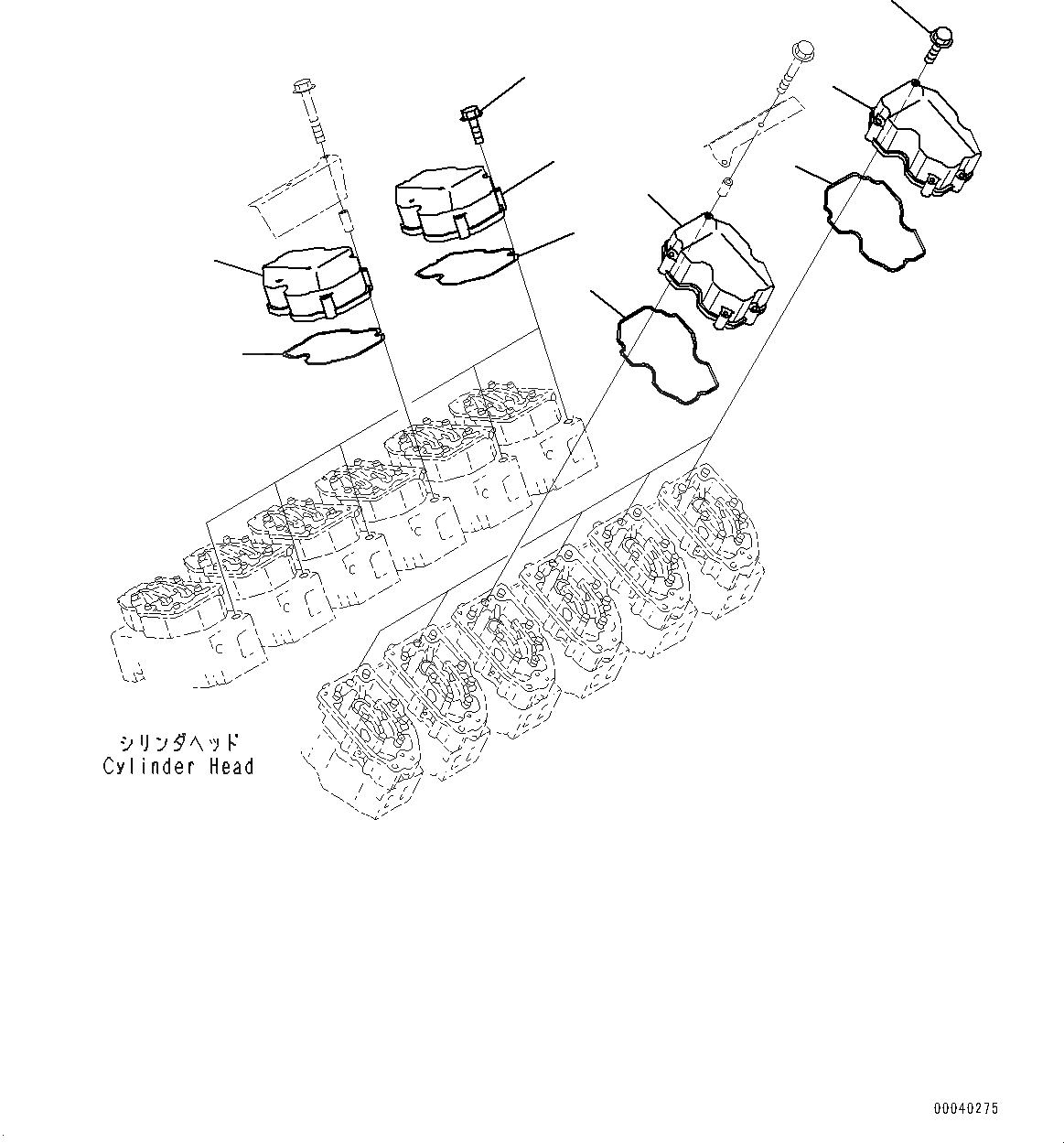 シリンダヘッド
Cylinder Head

00040275