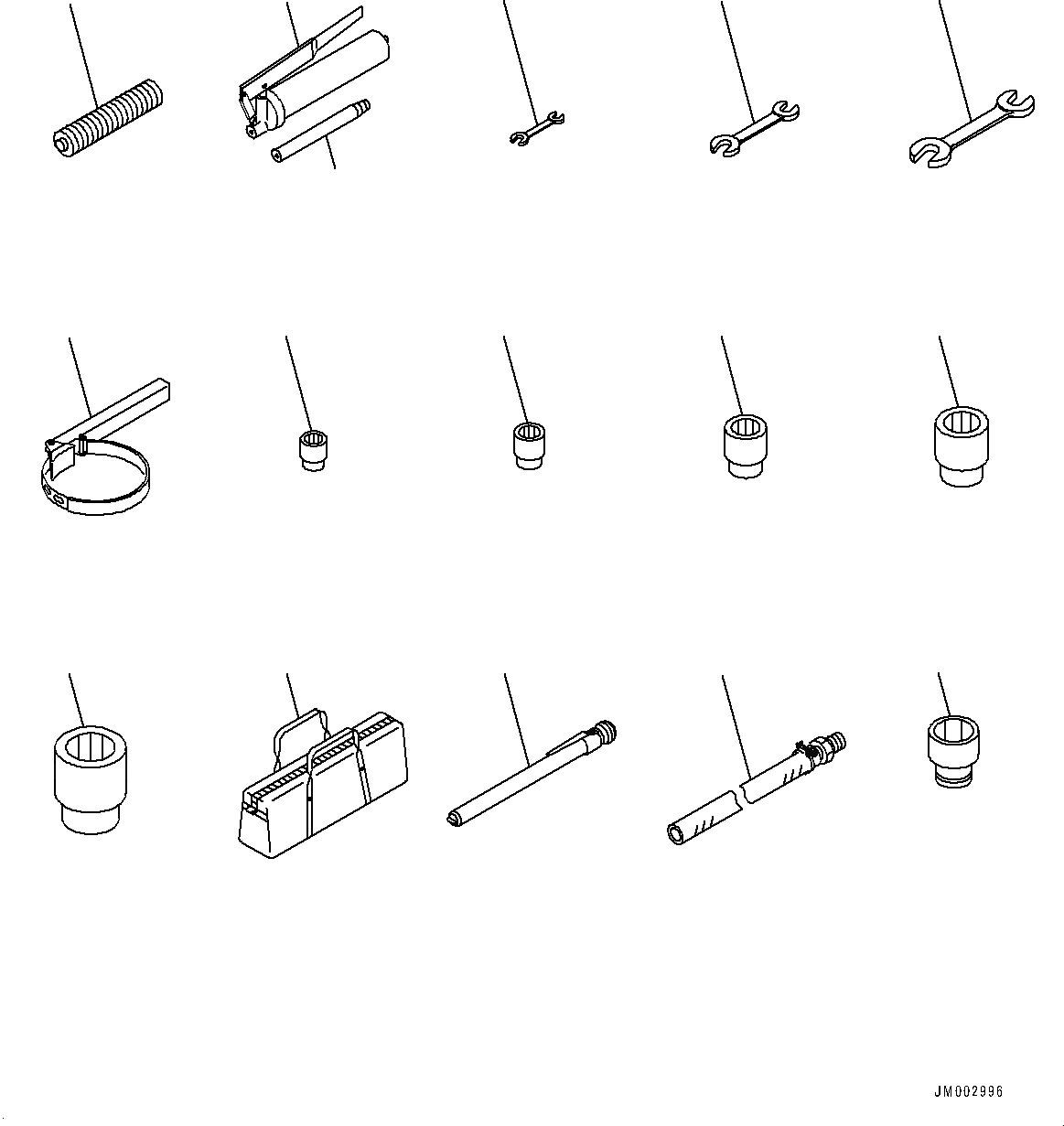 JM002996