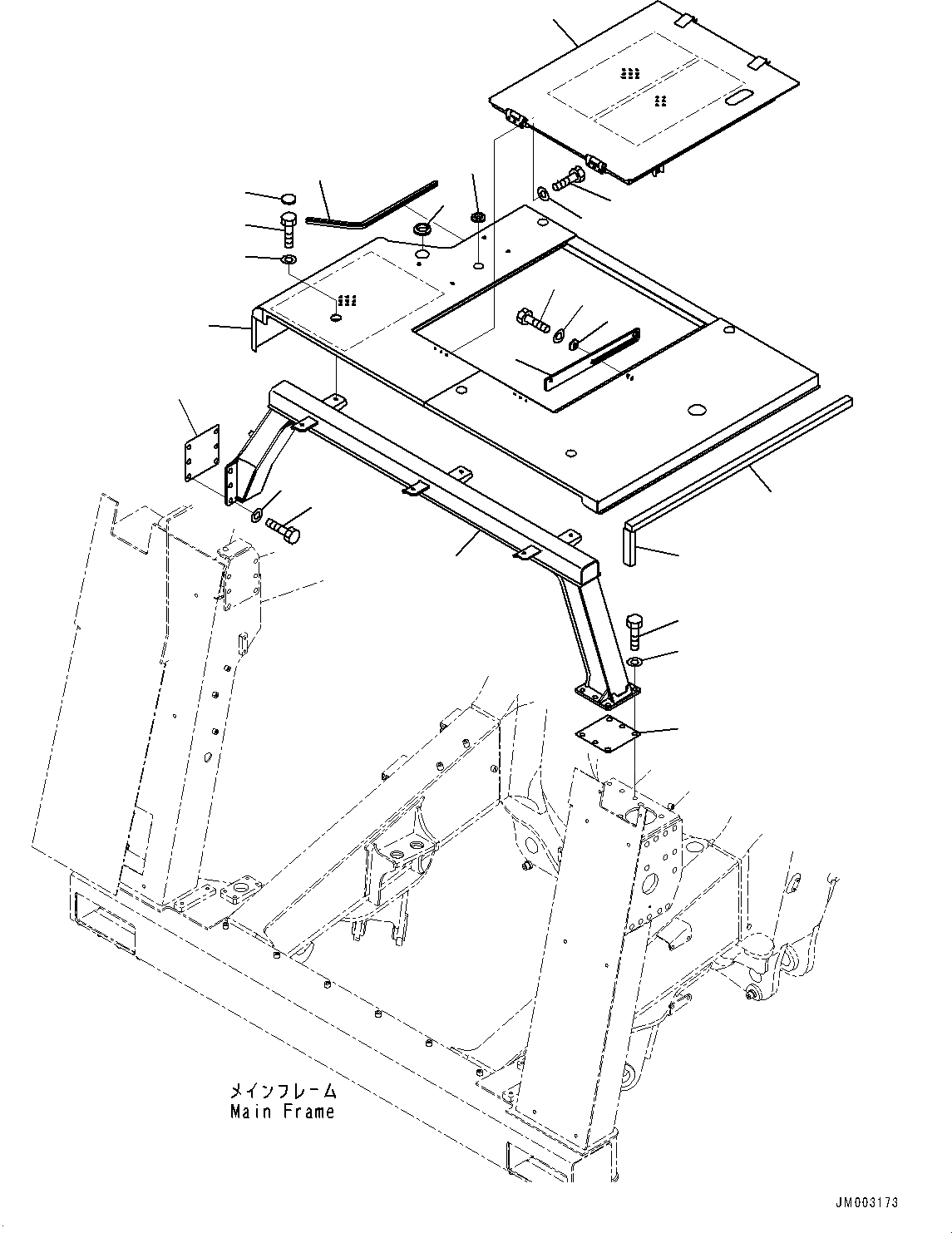 メインフレーム
Main Frame

JM003173