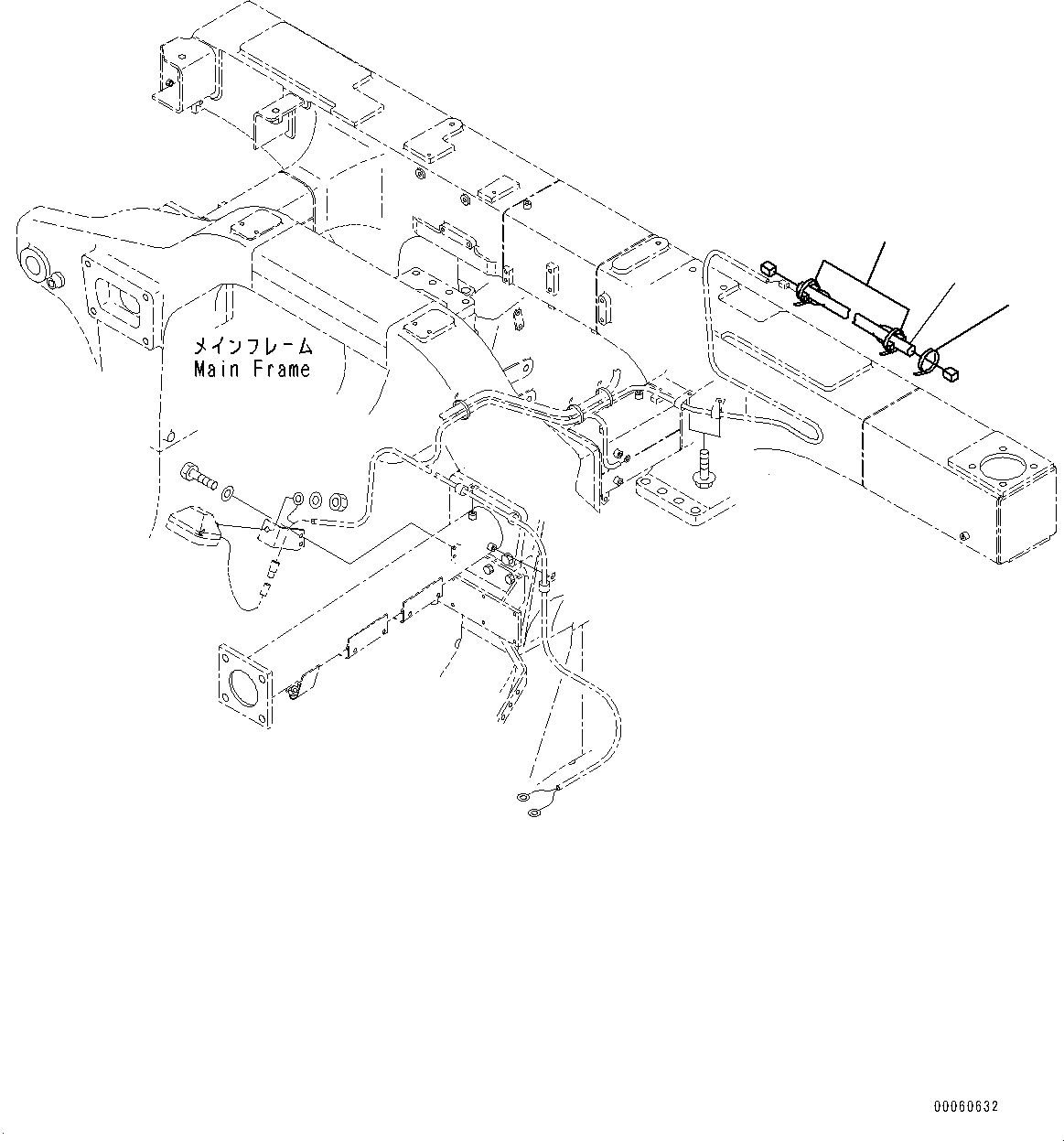 メインフレーム
Main Frame

00060632