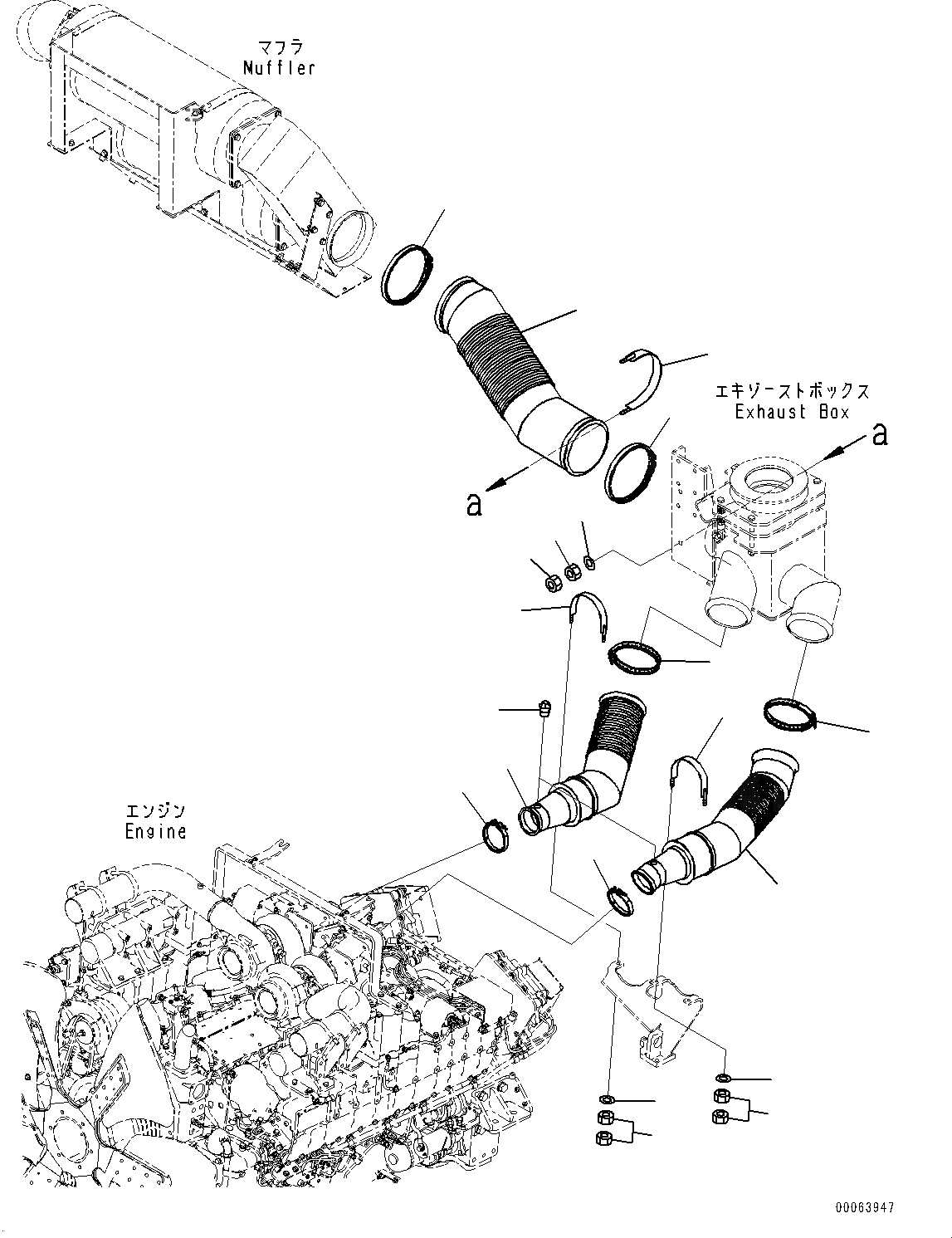 マフラ
Nuffler

エキゾーストボックス
Exhaust Box

a

a

エンジン
Engine

00063947