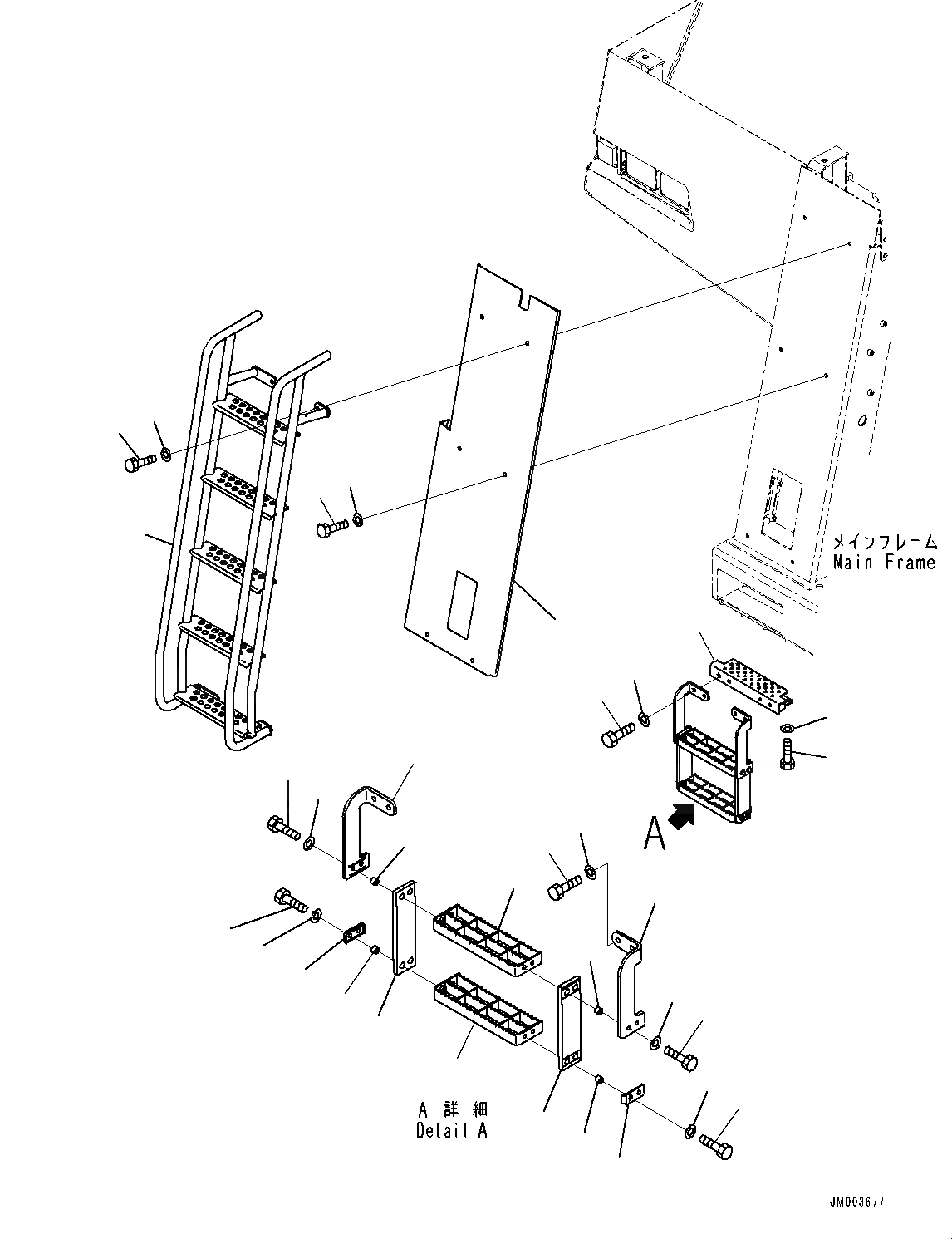 メインフレーム
Main Frame

A

A 詳細
Detail A

JM003677