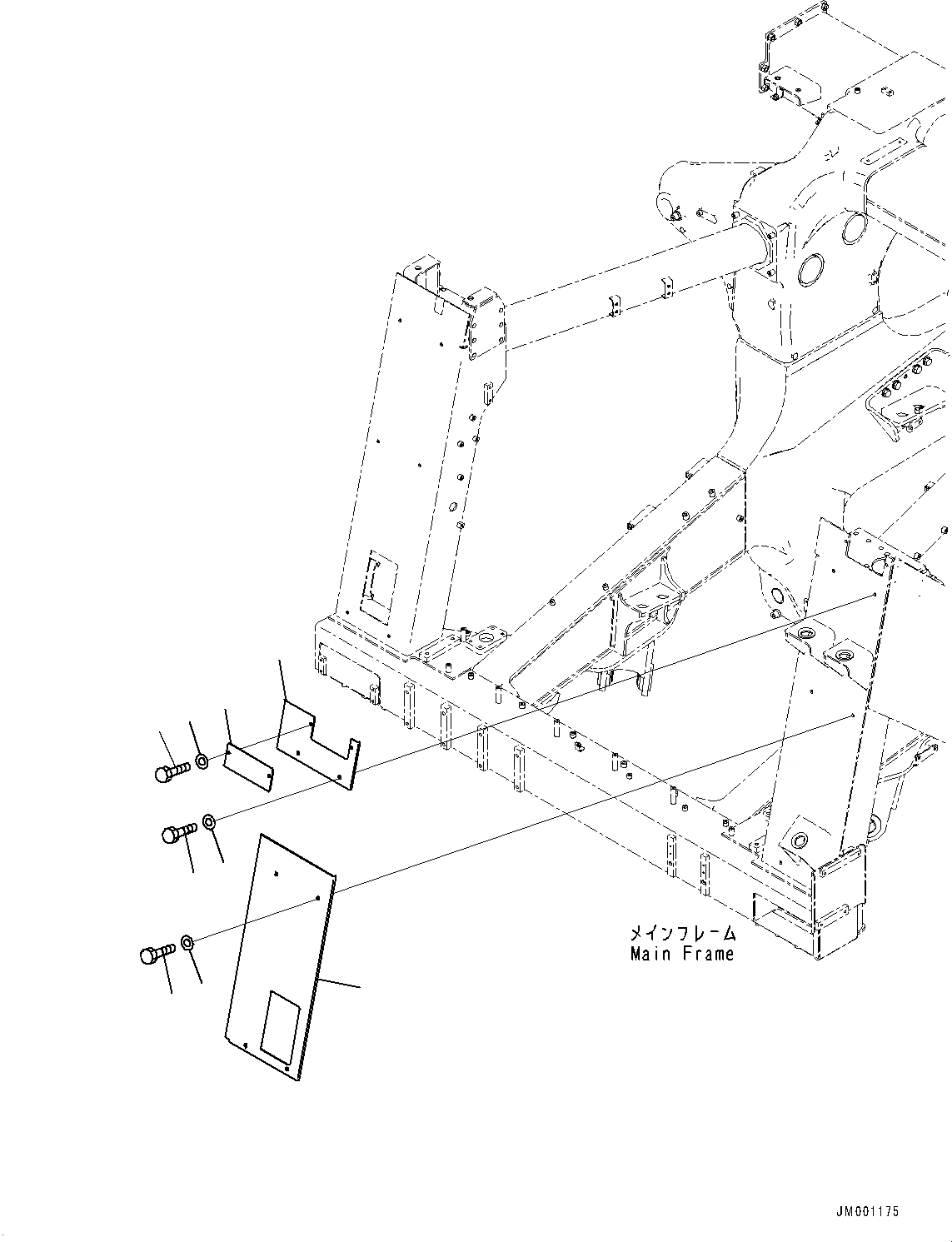 メインフレーム
Main Frame

JM001175