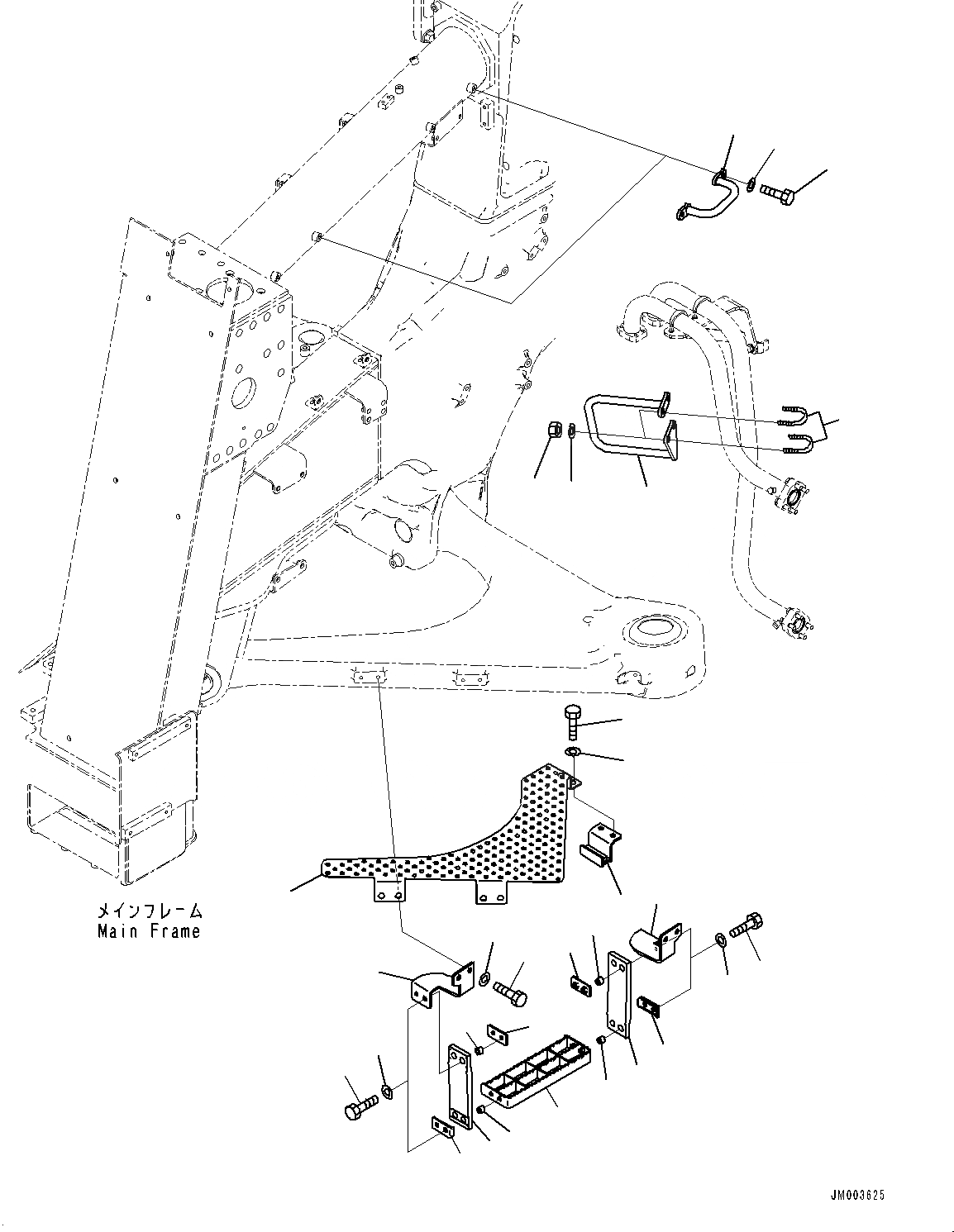 メインフレーム
Main Frame

JM003625