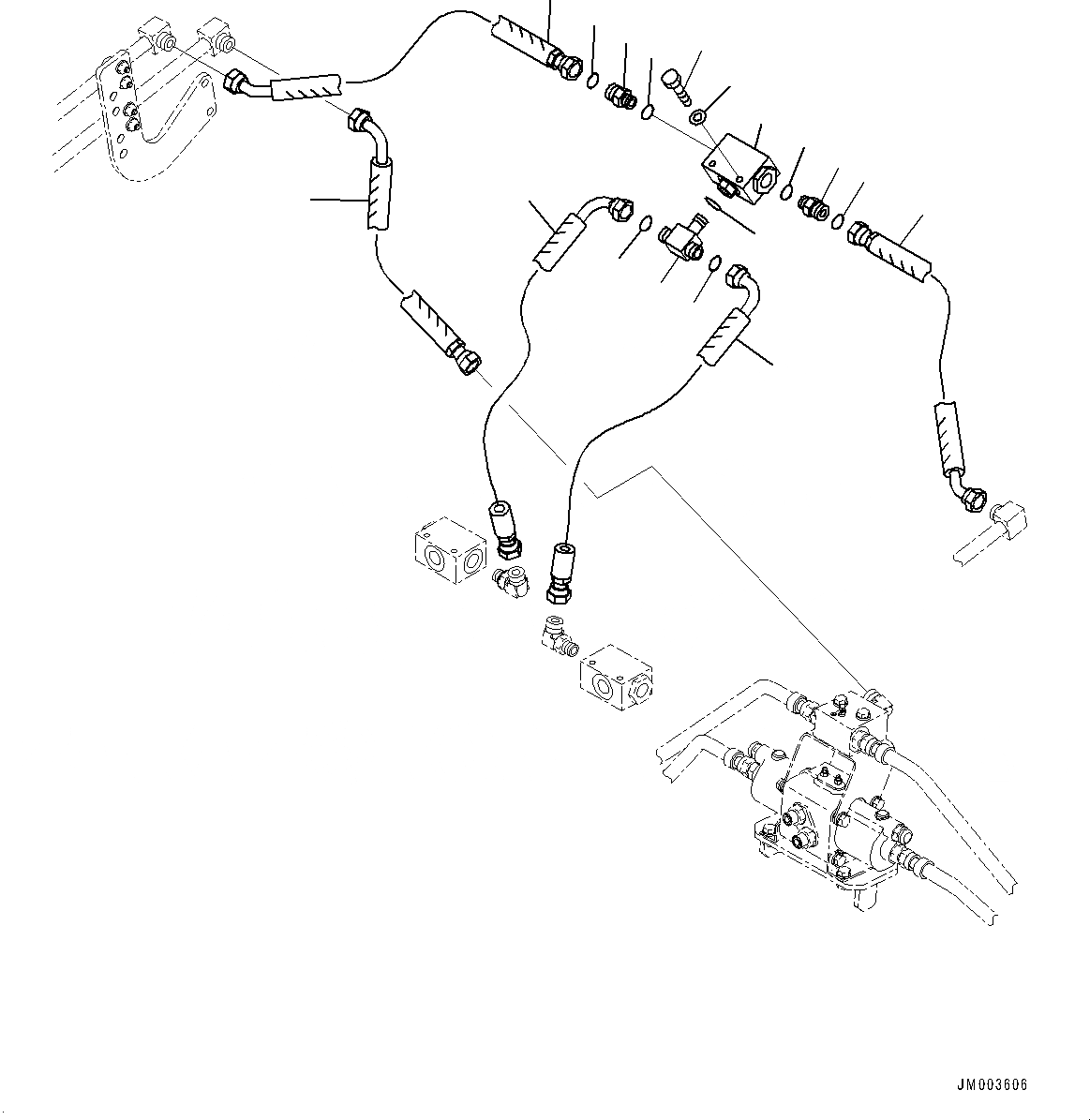 JM003606