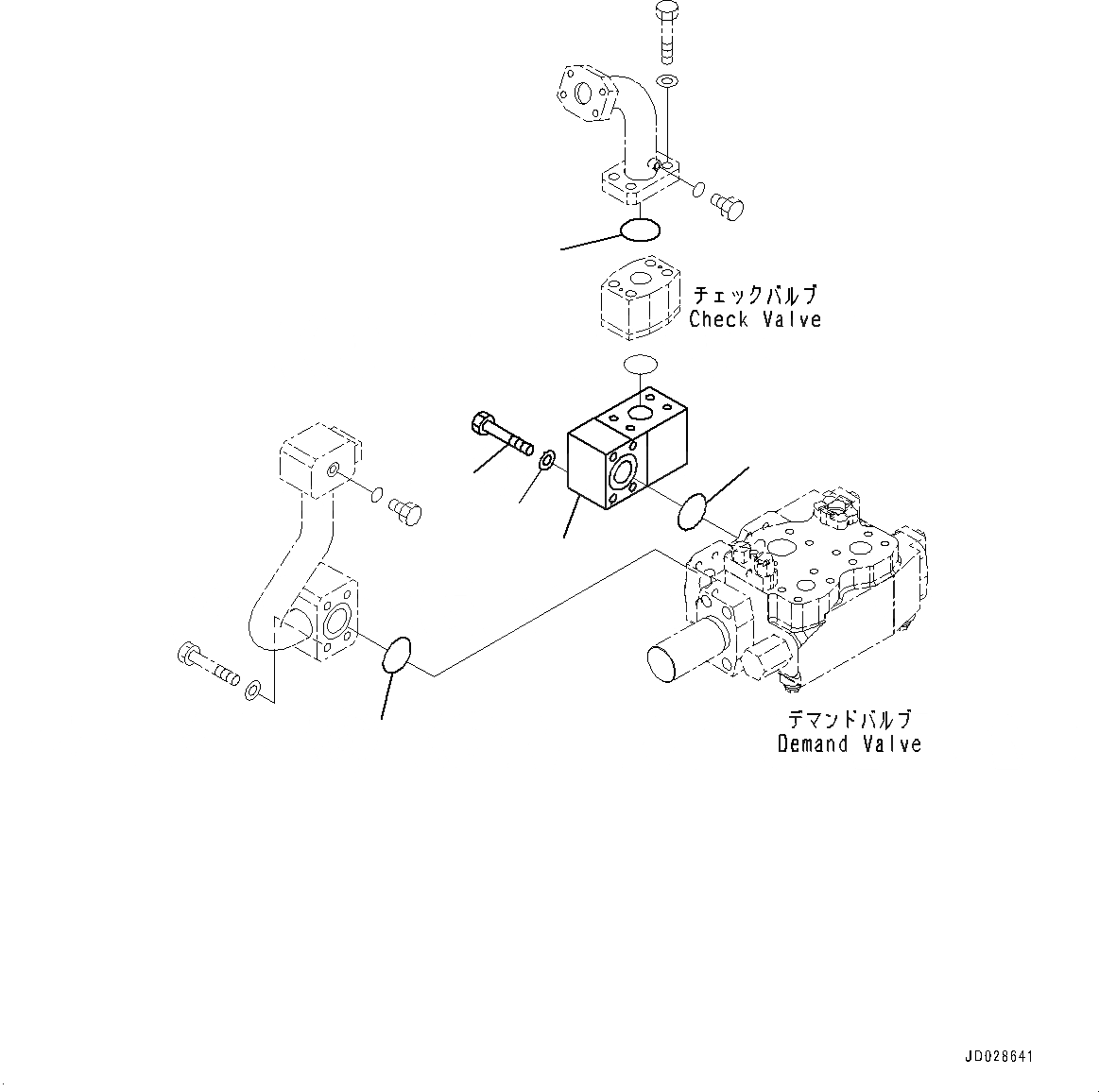 チェックバルブ
Check Valve

デマンドバルブ
Demand Valve

JD028641