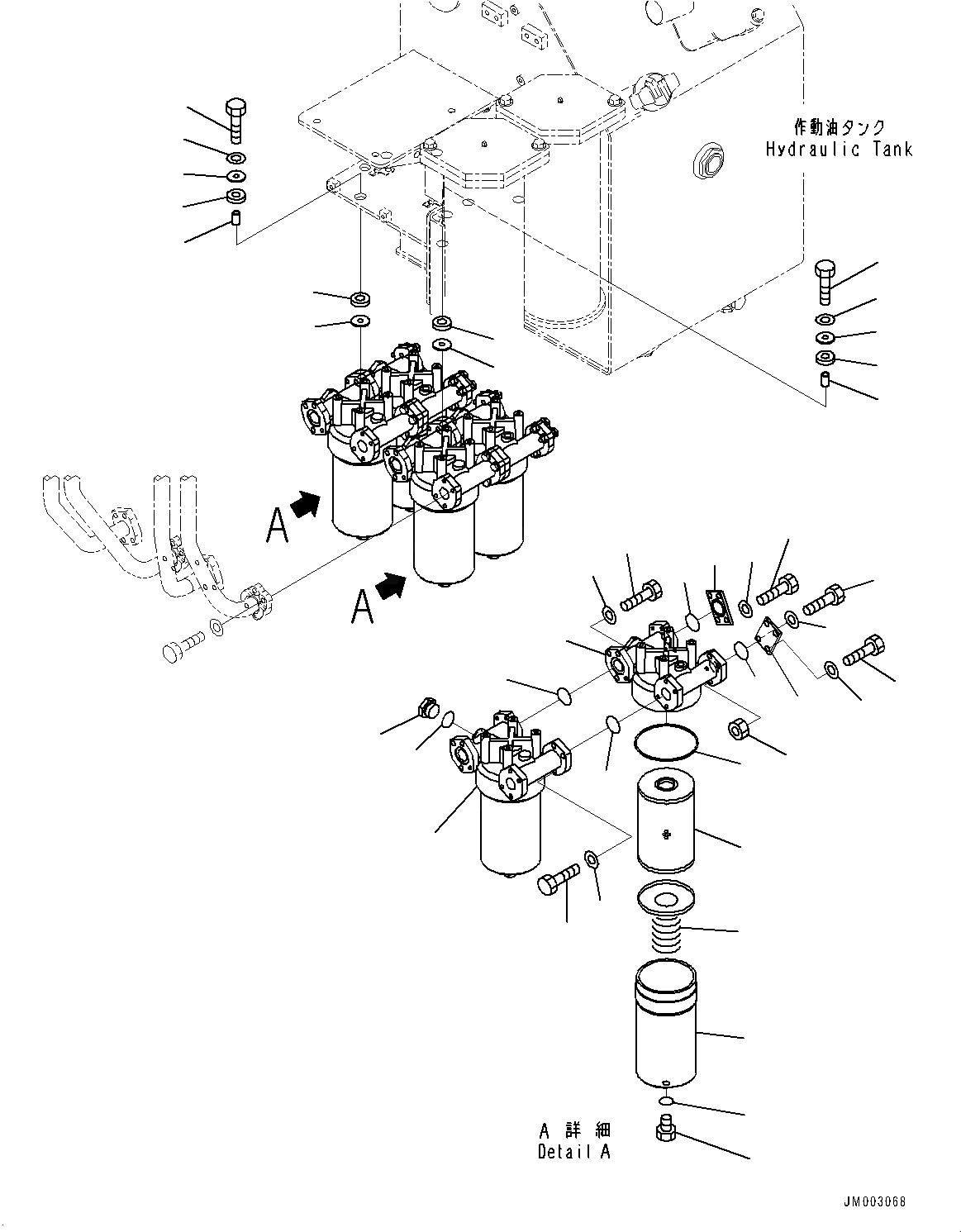 作動油タンク
Hydraulic Tank

A

A

A 詳細
Detail A

JM003068