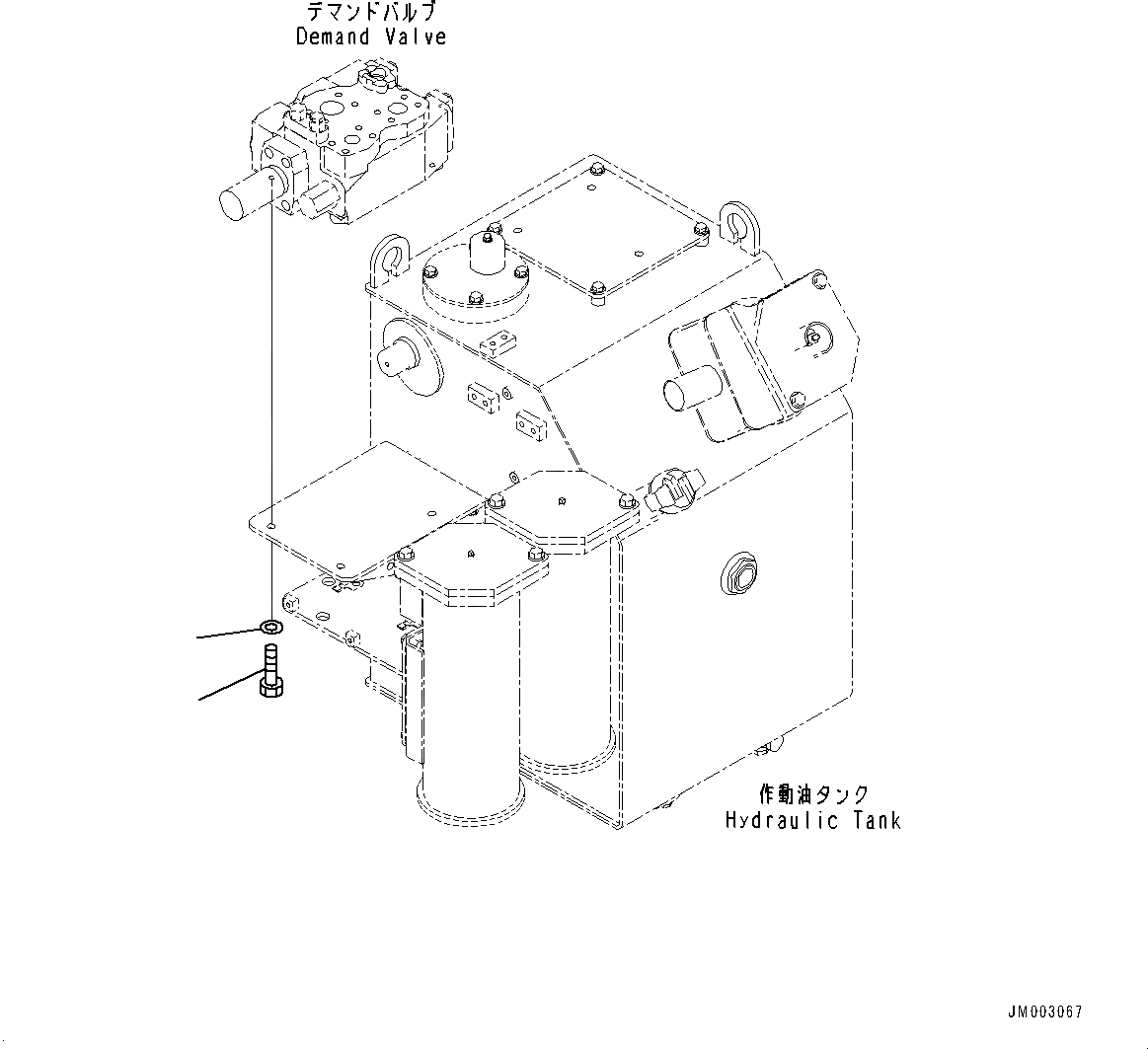 デマンドバルブ
Demand Valve

作動油タンク
Hydraulic Tank

JM003067