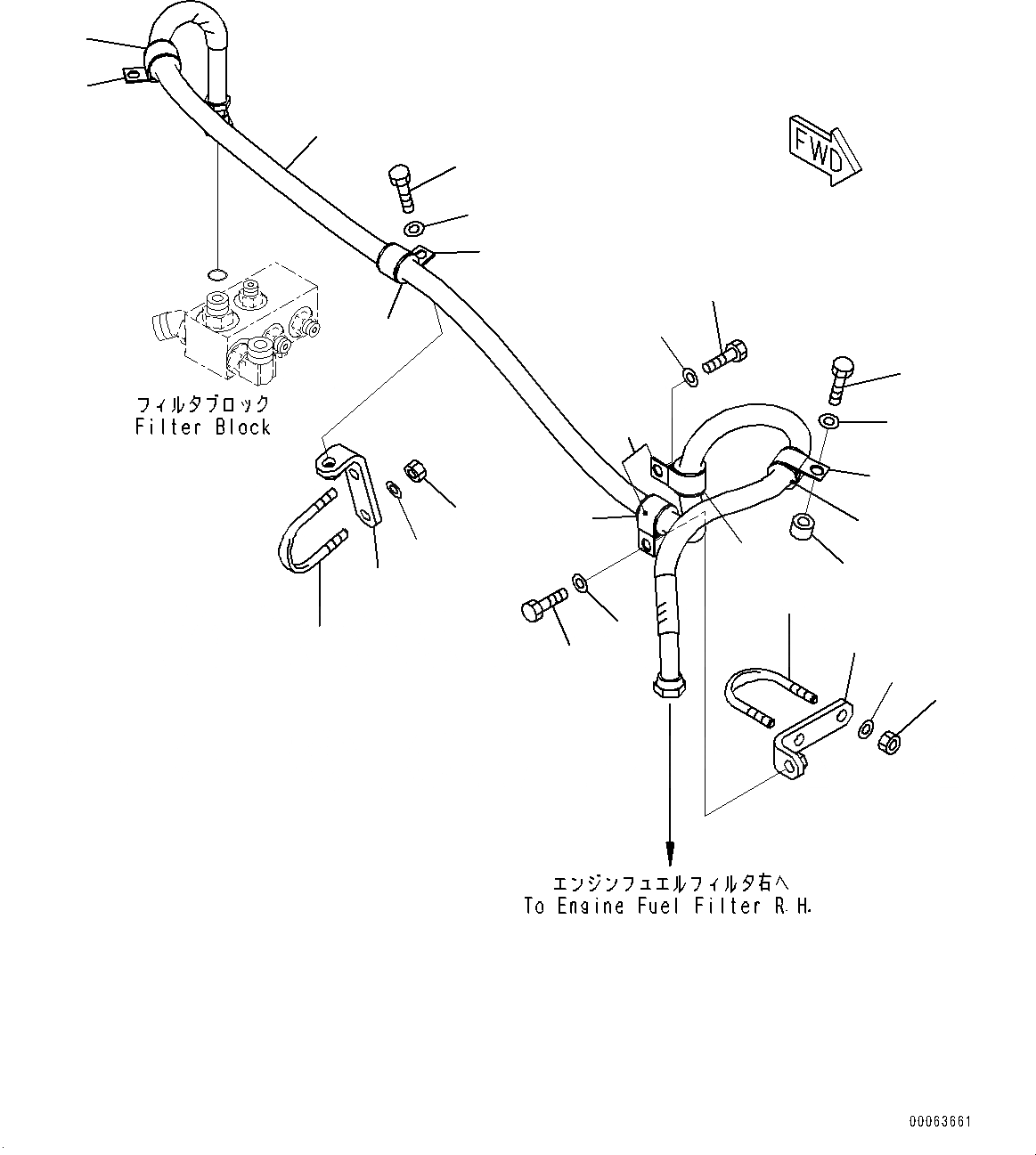 FWD

フィルタブロック
Filter Block

エンジンフュエルフィルタ右へ
To Engine Fuel Filter R.H.

00063661