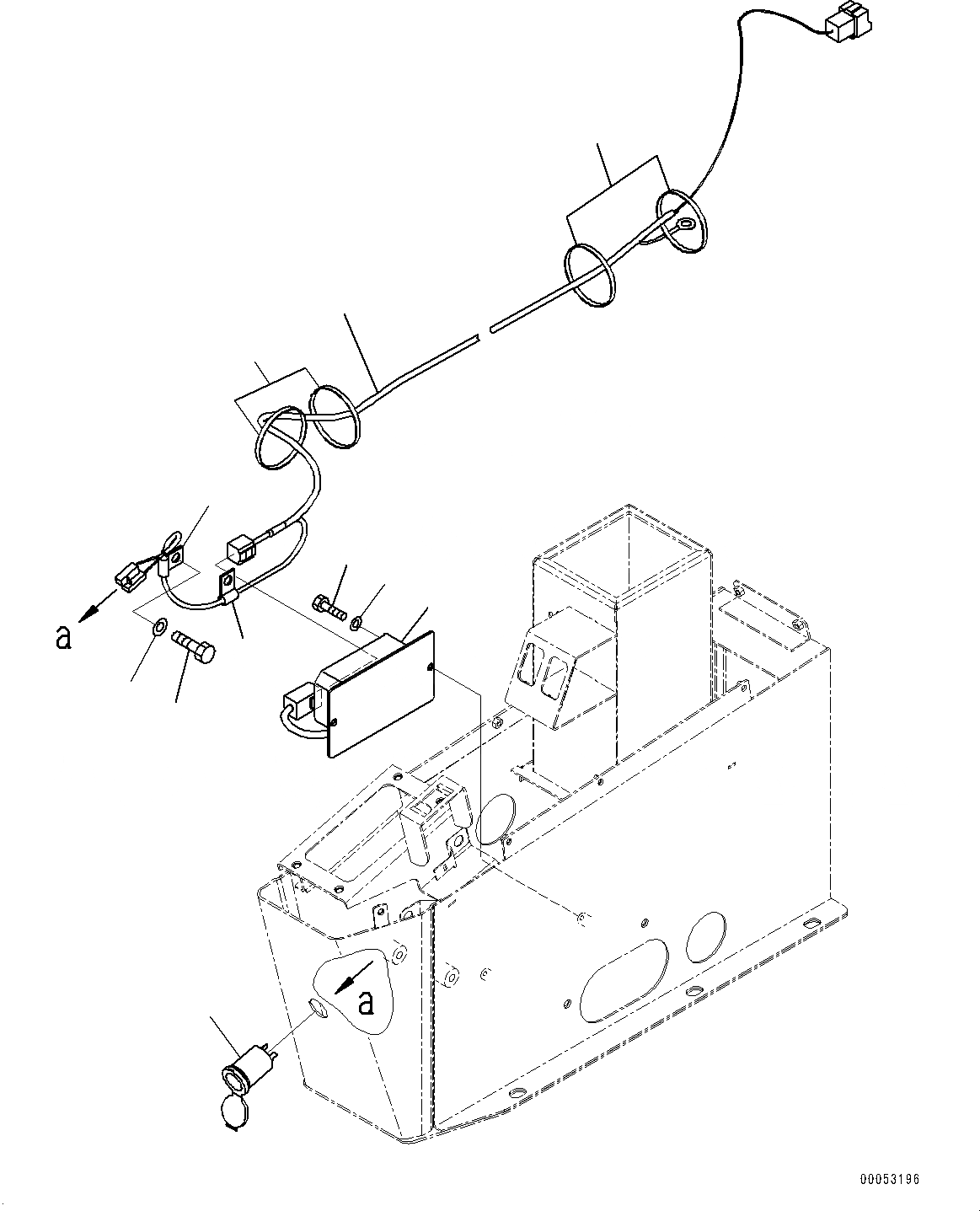 a

a

00053196