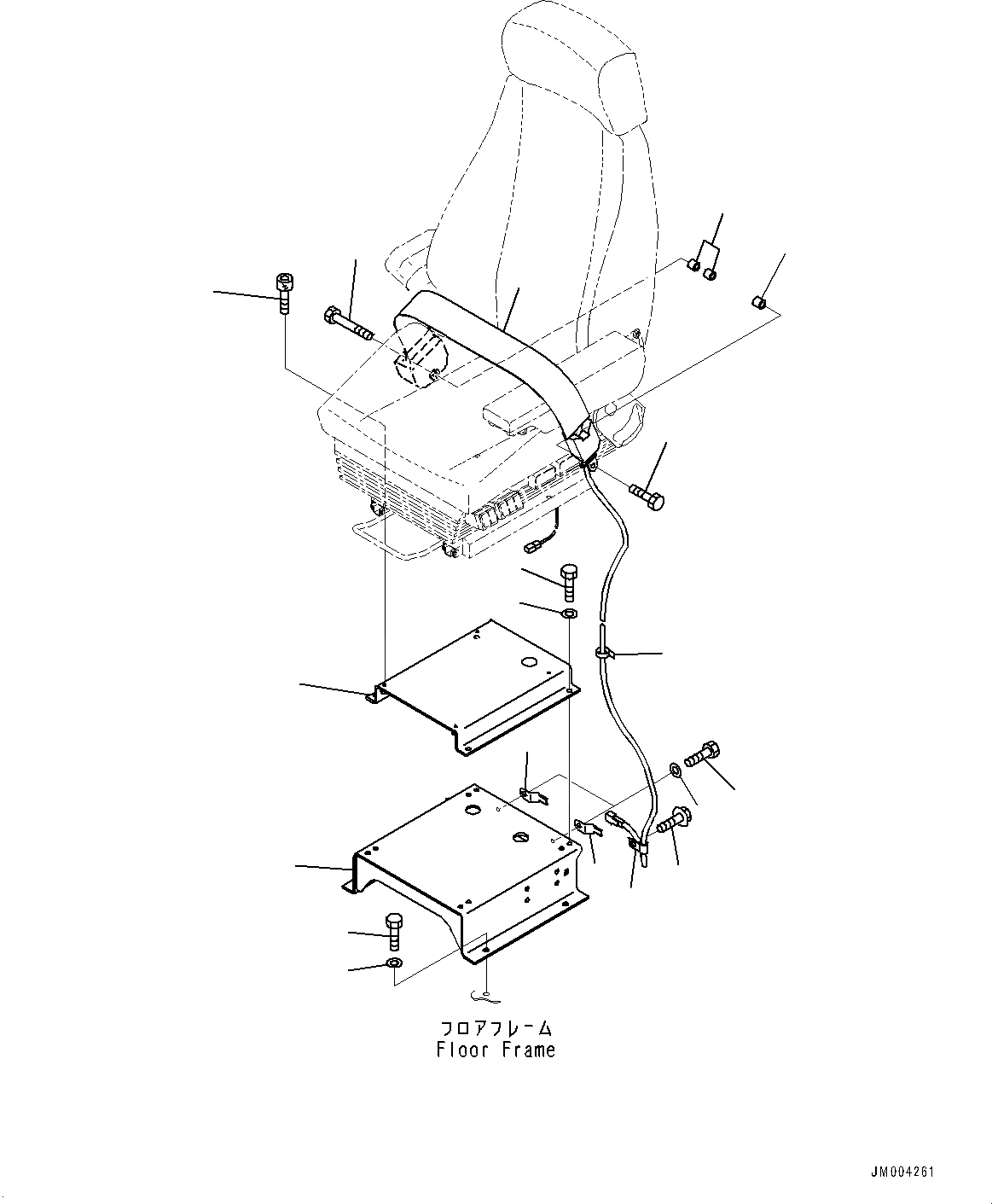 フロアフレーム
Floor Frame

JM004261