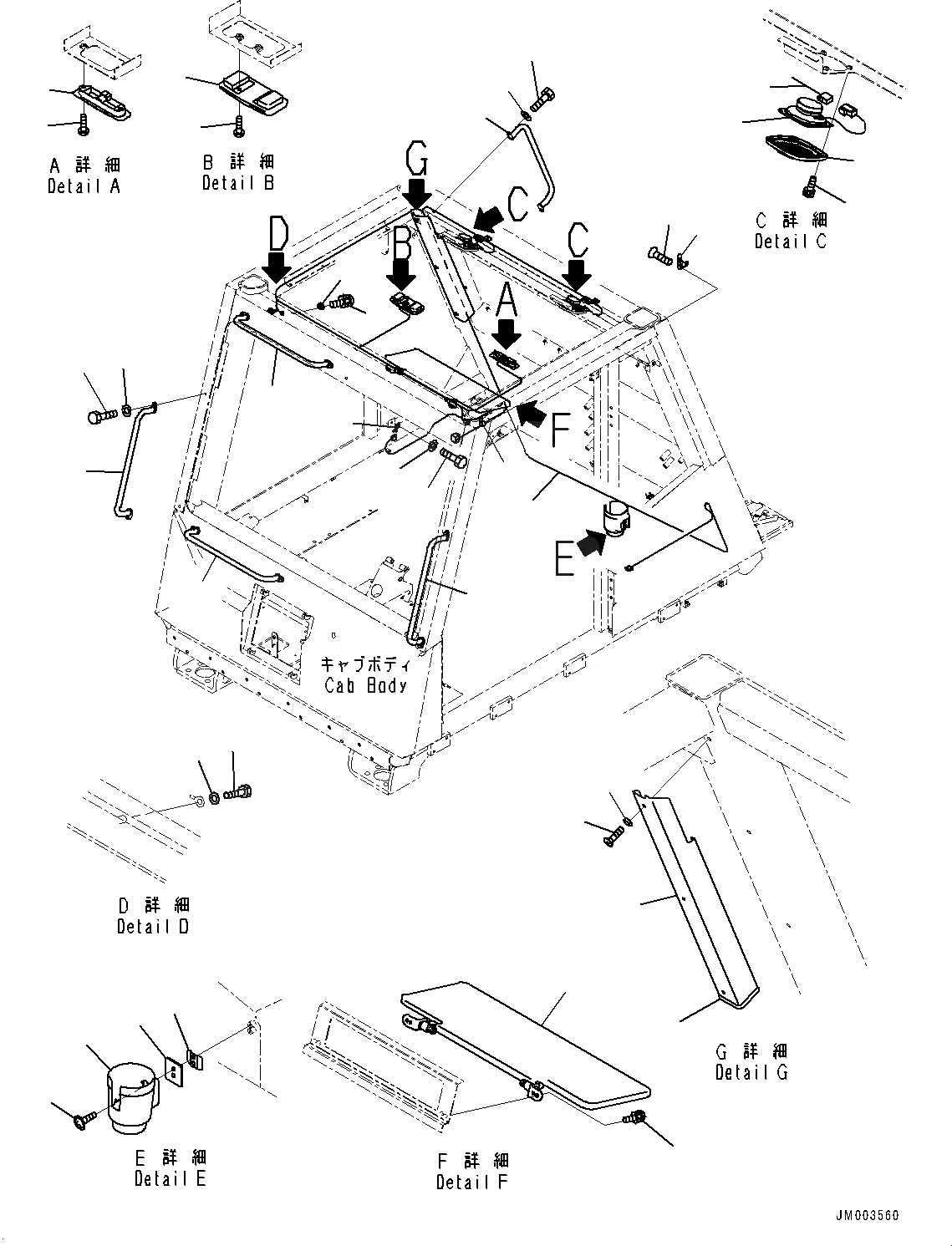 A 詳 細
Detail A

B 詳 細
Detail B

C 詳 細
Detail C

G
C
C
D
B
A
F
E

キャブボディ
Cab Body

D 詳 細
Detail D

G 詳 細
Detail G

E 詳 細
Detail E

F 詳 細
Detail F

JM003560