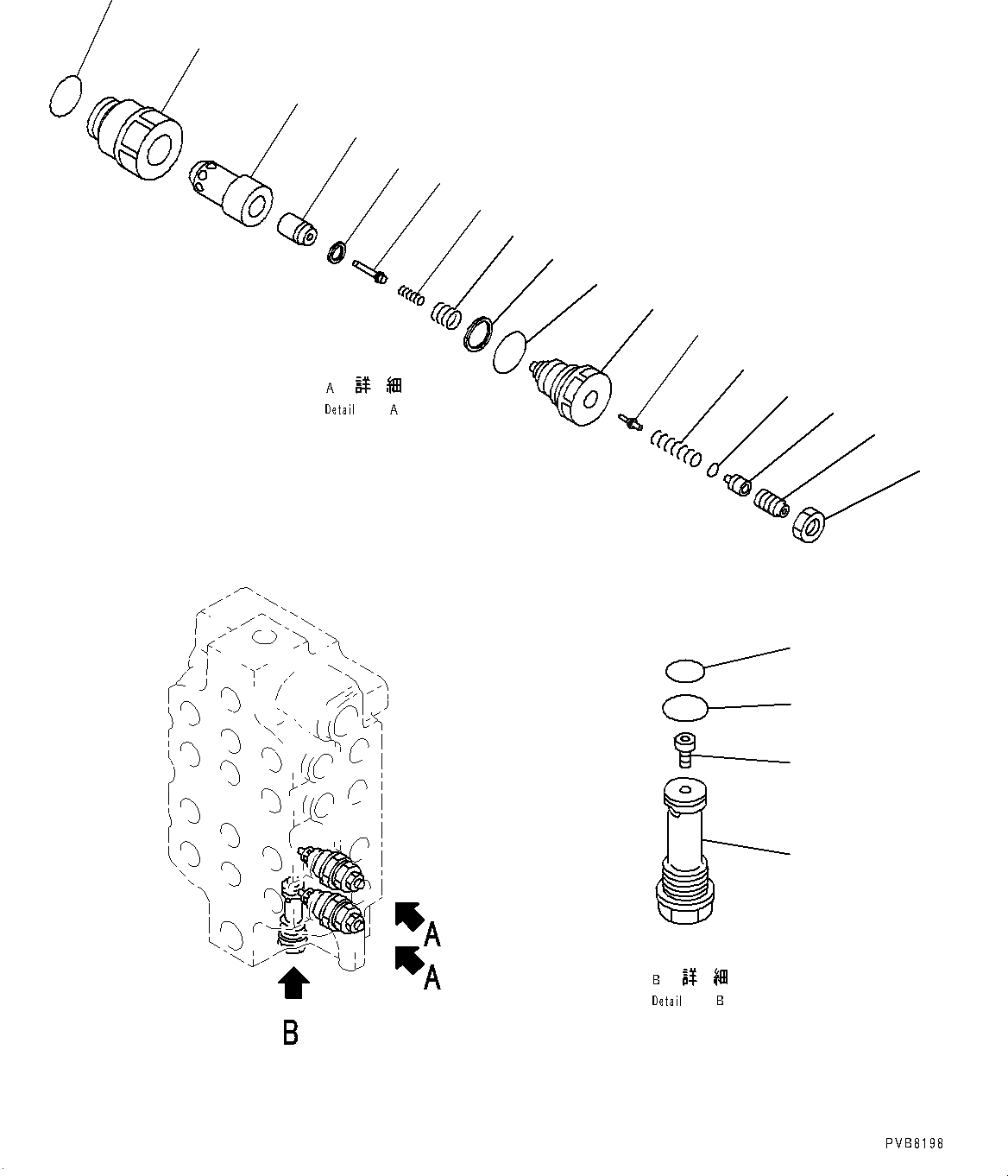 A 詳 細
Detail A

A
A
B

B 詳 細
Detail B

PVB8198