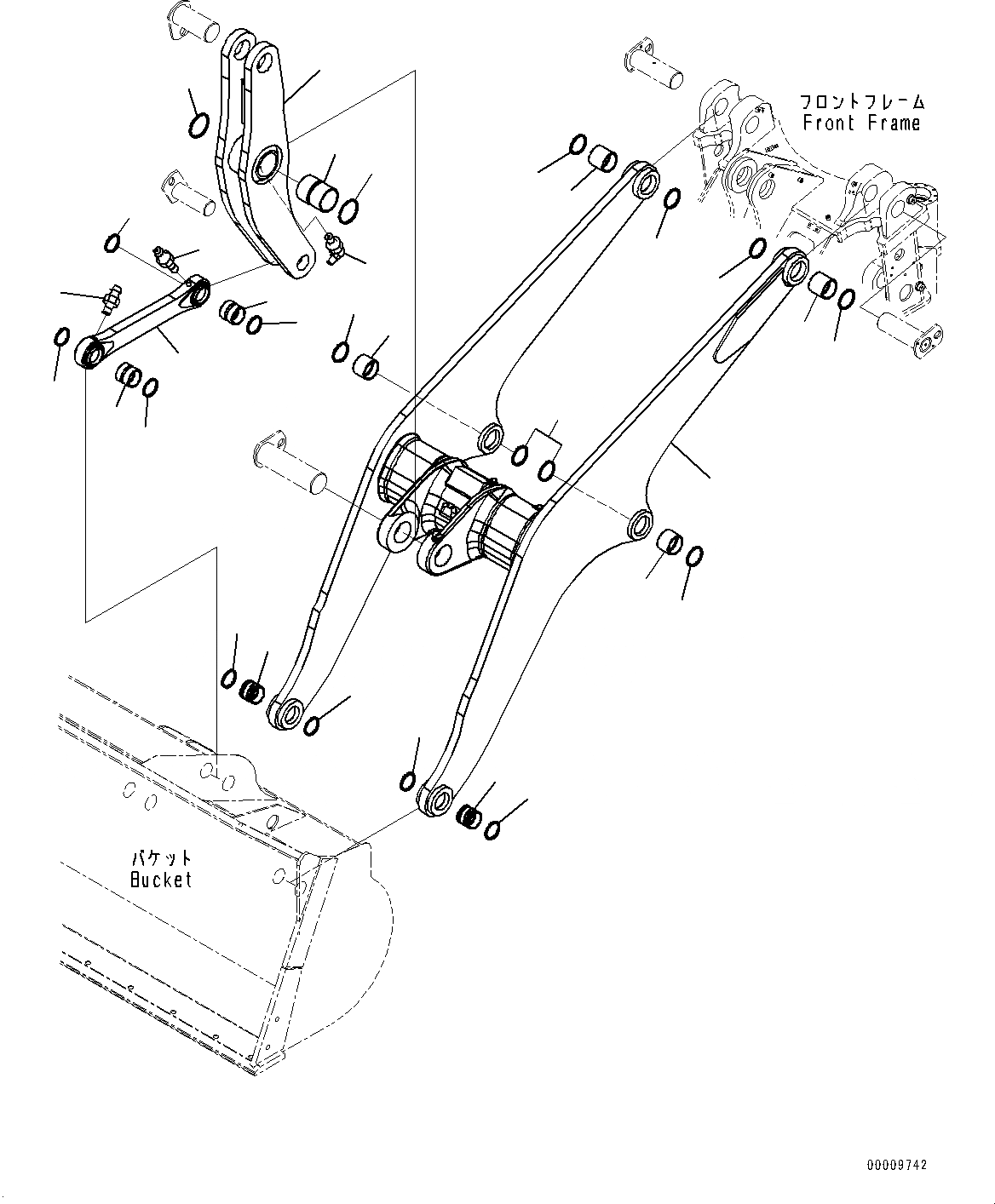 フロントフレーム
Front Frame

バケット
Bucket

00009742