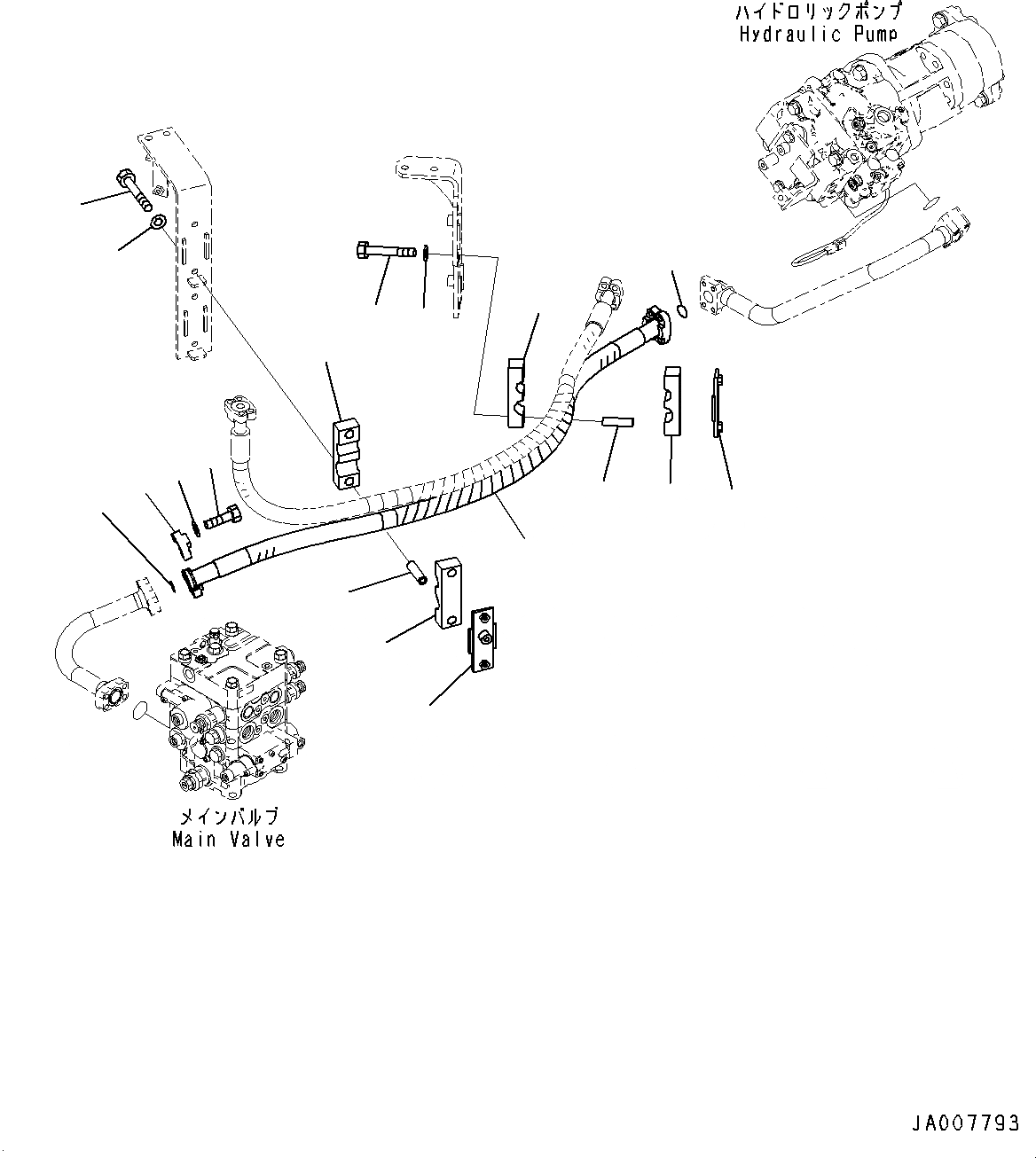 ハイドロリックポンプ
Hydraulic Pump

メインバルブ
Main Valve

JA007793