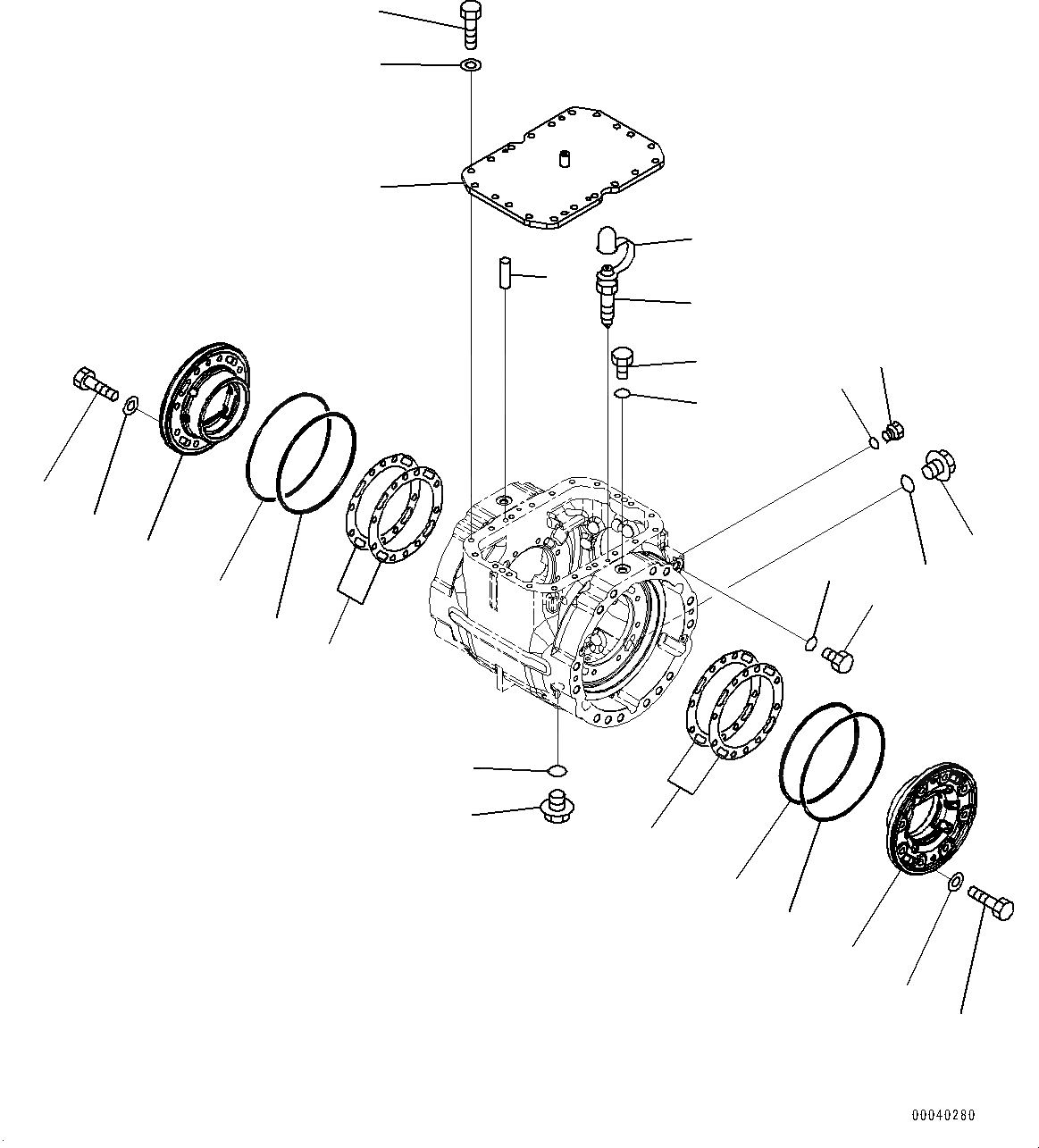 00040280