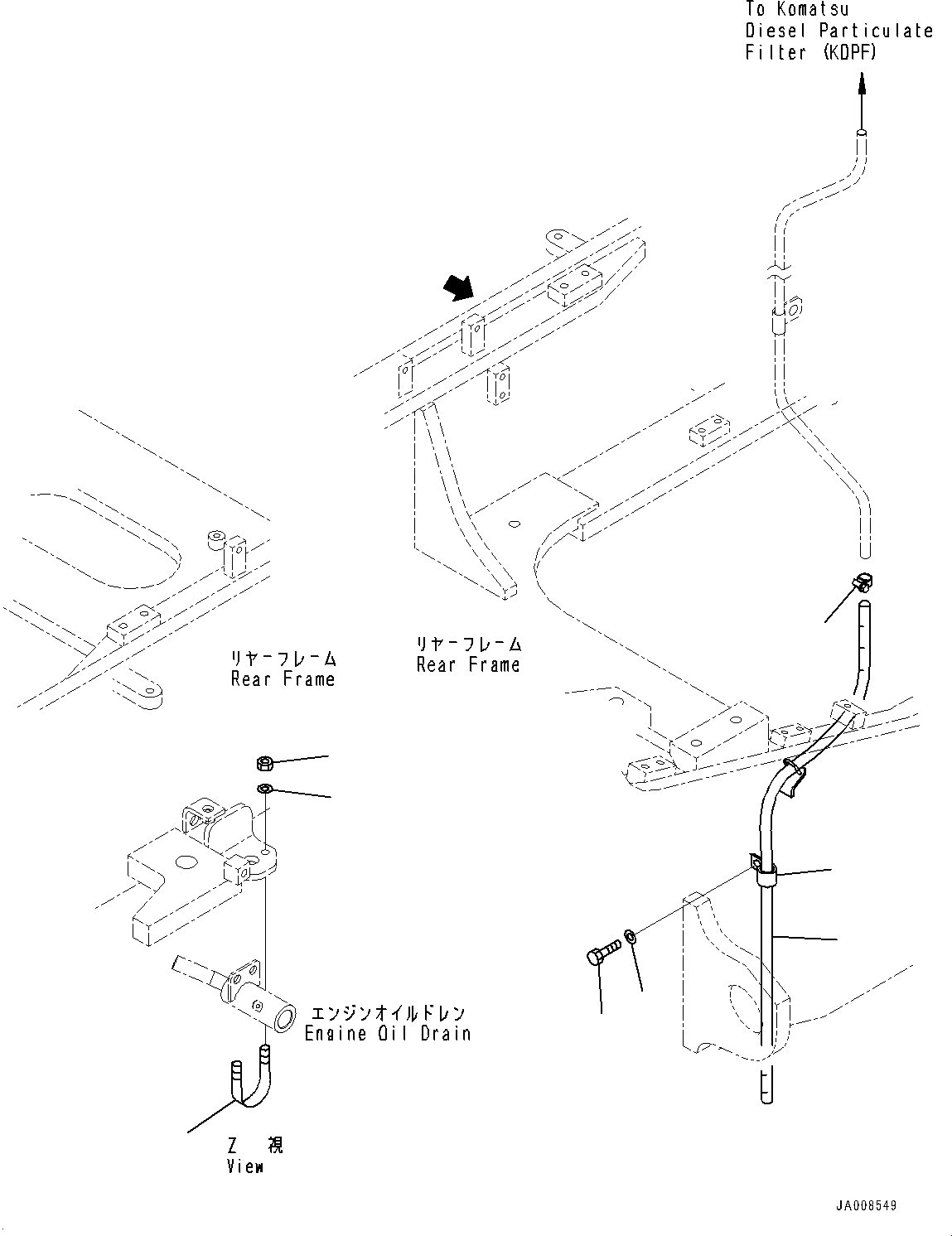 To Komatsu Diesel Particulate Filter (KDPF)

リヤーフレーム
Rear Frame

リヤーフレーム
Rear Frame

エンジンオイルドレン
Engine Oil Drain

Z 視
View

JA008549