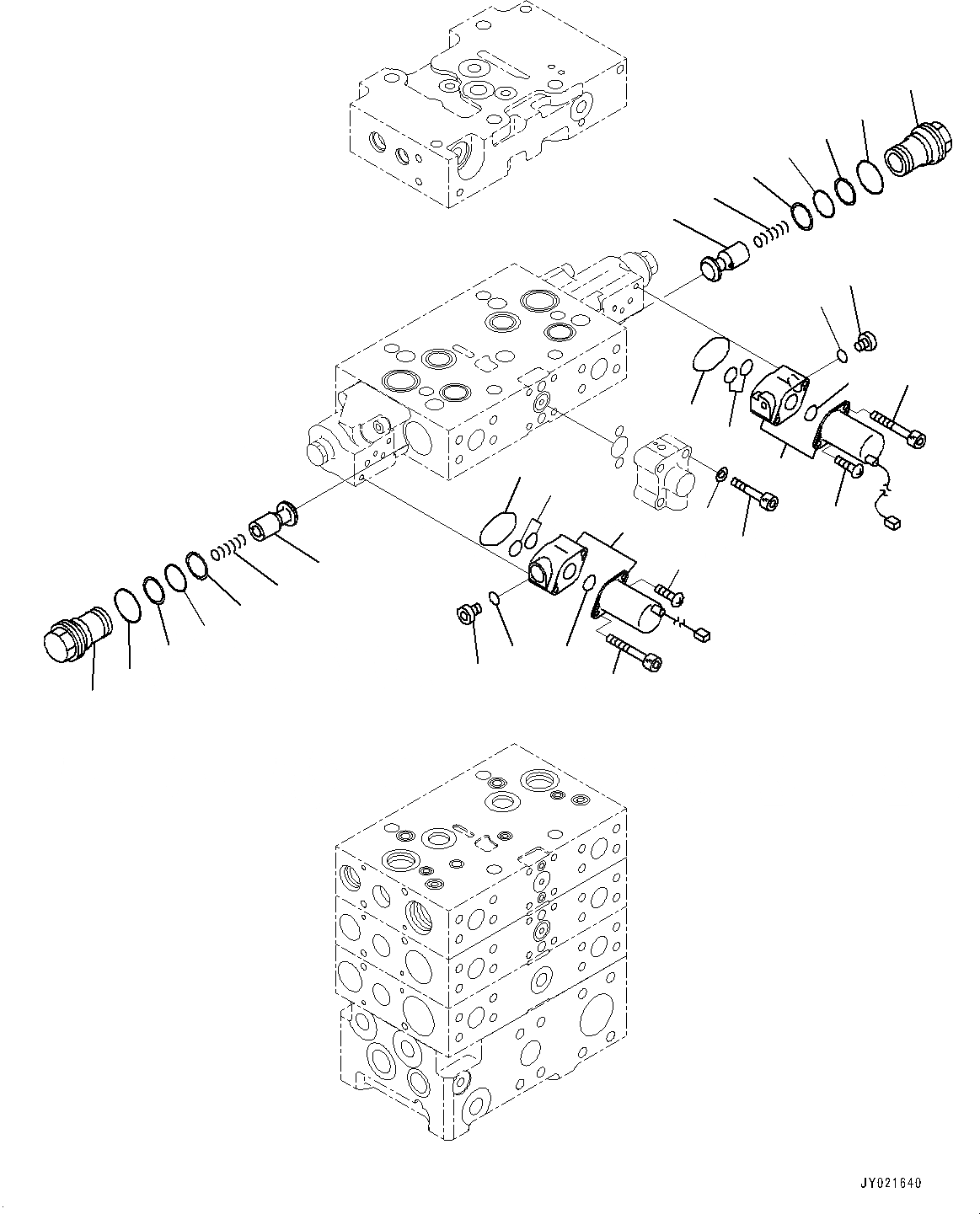 JY021640