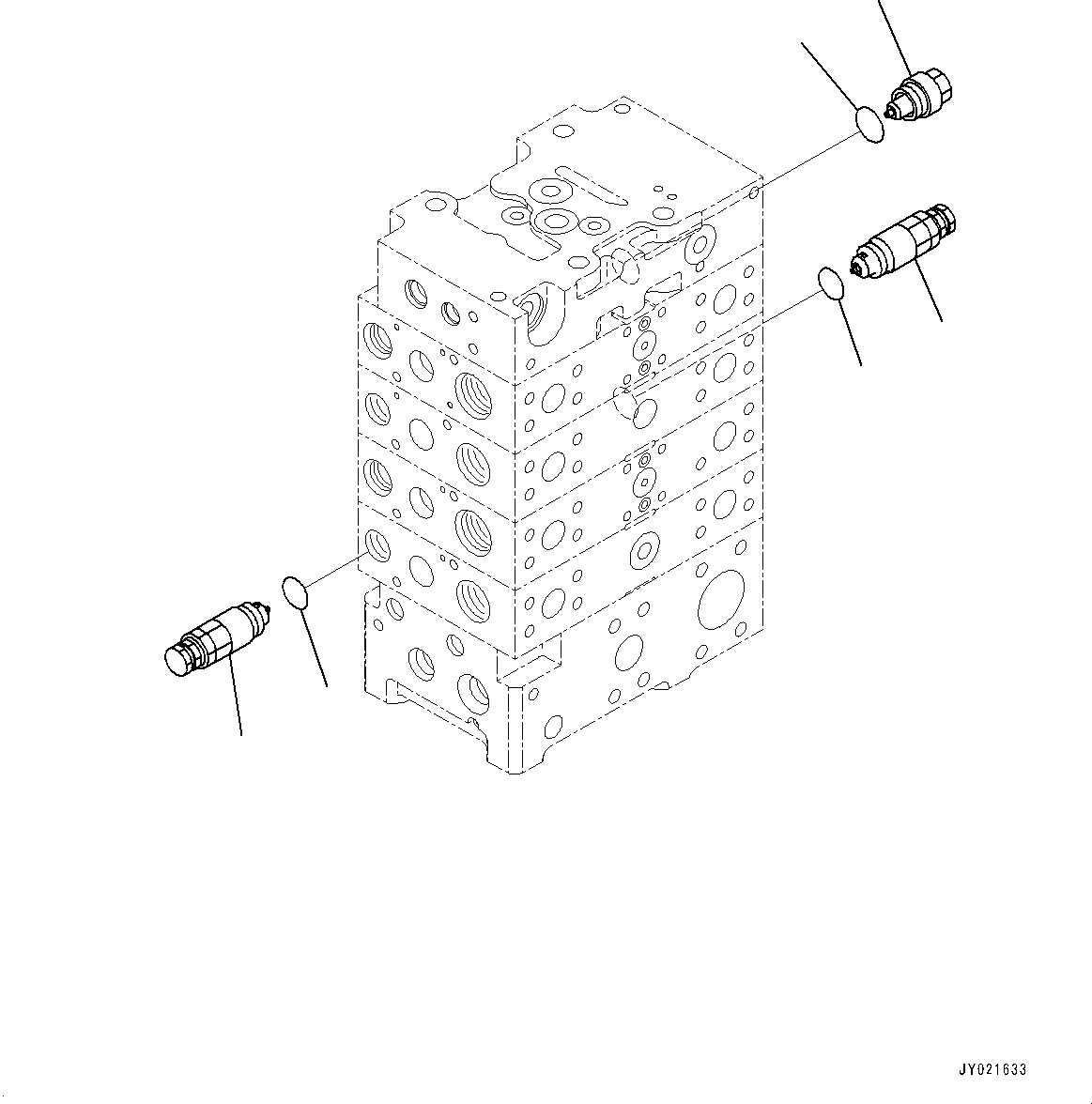 JY021633